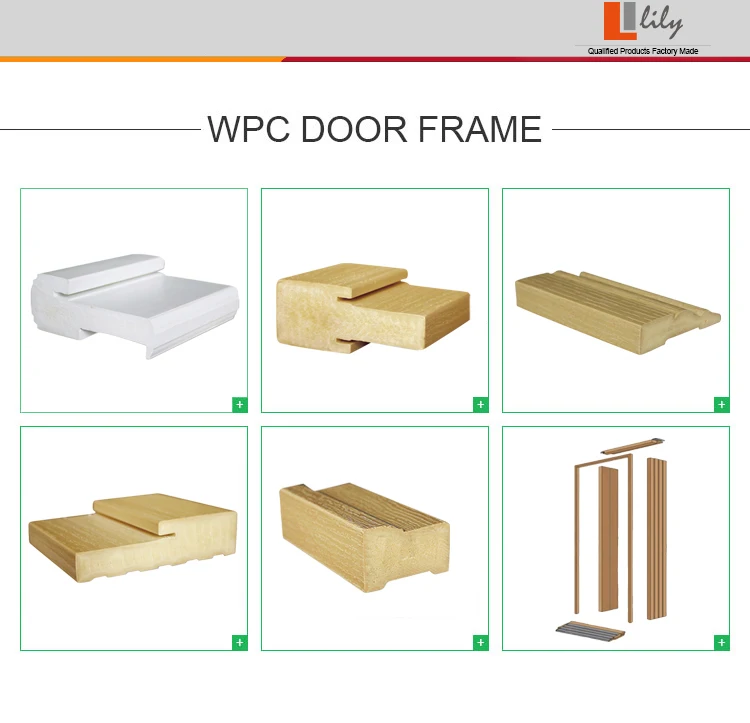 lily
Qualified Products Factory Made

WPC DOOR FRAME

+
+
+
+
+
+