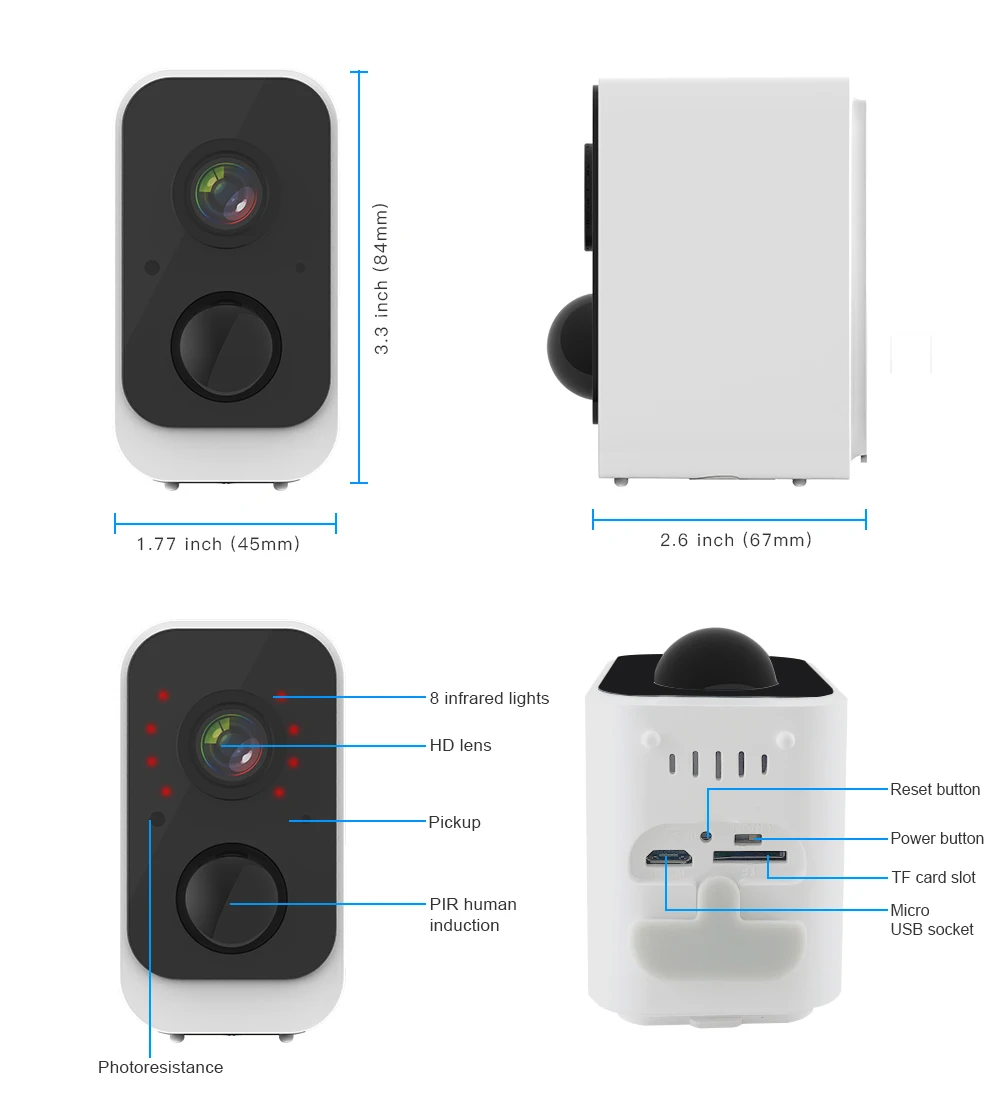 3.3 inch (84mm)

1.77 inch (45mm)

2.6 inch (67mm)

8 infrared lights

HD lens

Pickup

PIR human induction

Photoresistance

Reset button

Power button

TF card slot

Micro USB socket