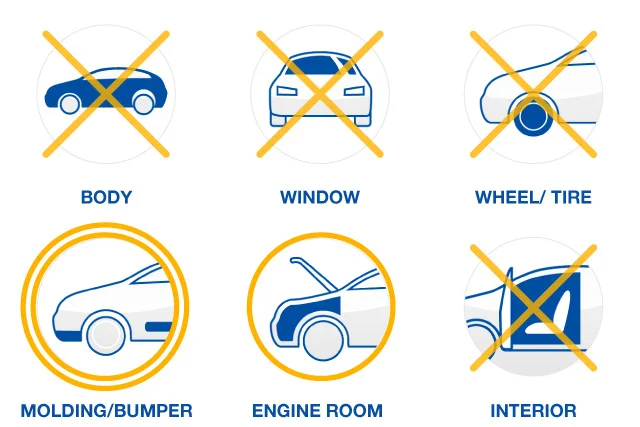 BODY

WINDOW

WHEEL/ TIRE

MOLDING/BUMPER

ENGINE ROOM

INTERIOR