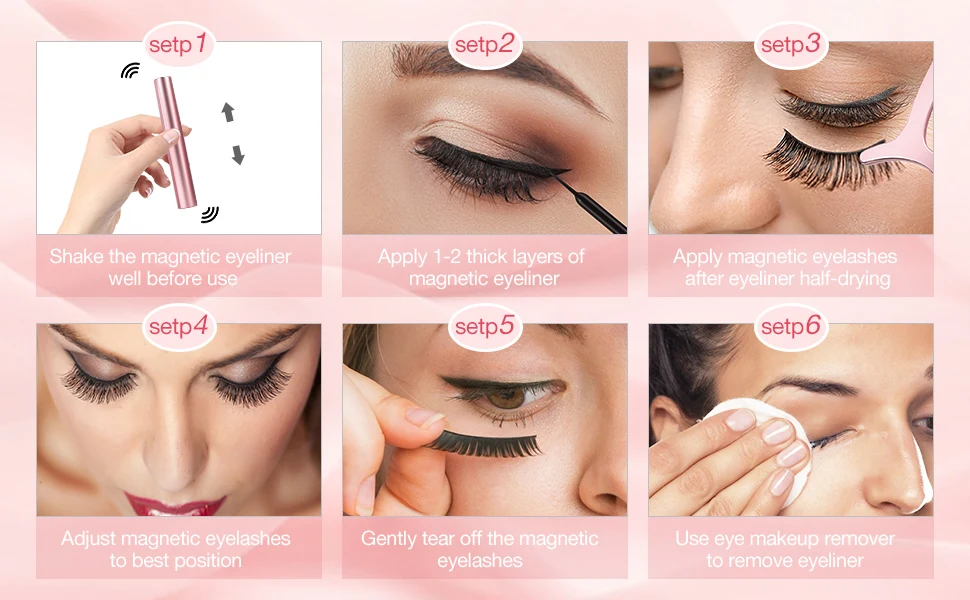 setp1

Shake the magnetic eyeliner well before use

setp2

Apply 1-2 thick layers of magnetic eyeliner

setp3

Apply magnetic eyelashes after eyeliner half-drying

setp4

Adjust magnetic eyelashes to best position

setp5

Gently tear off the magnetic eyelashes

setp6

Use eye makeup remover to remove eyeliner