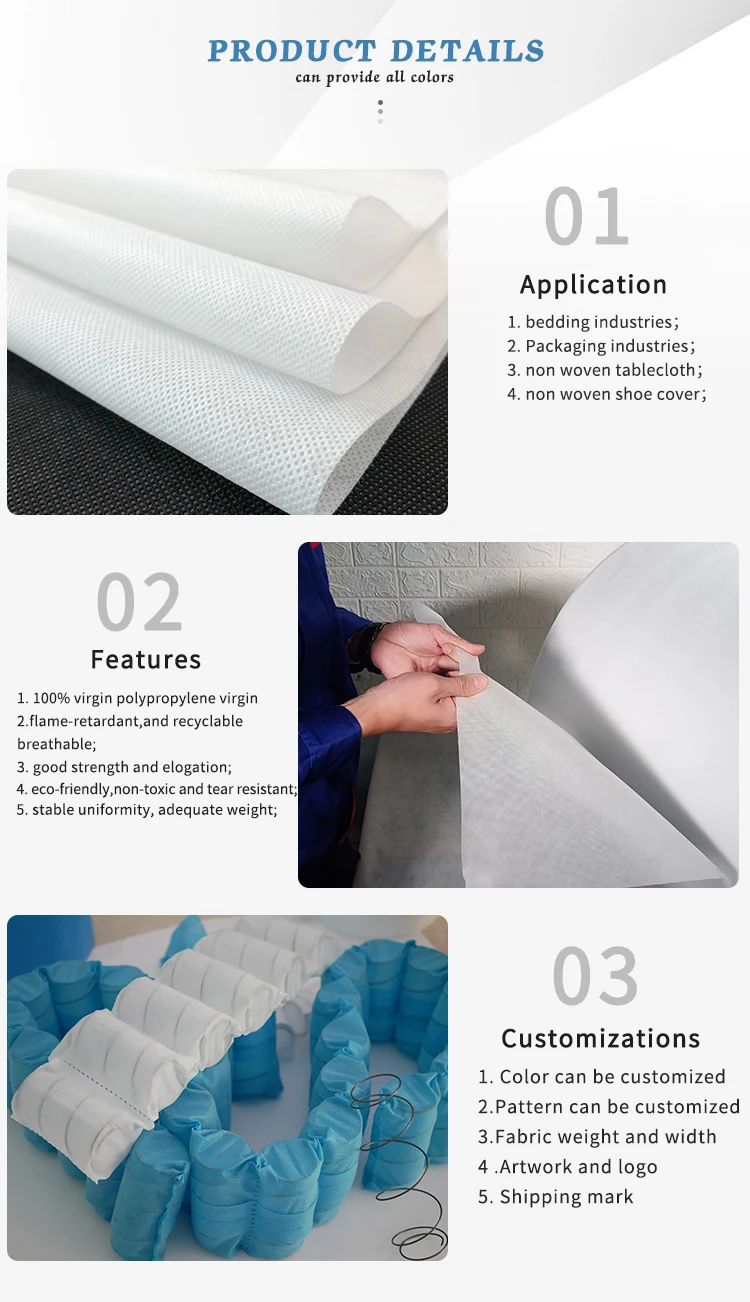 PRODUCT DETAILS
can provide all colors

01
Application
1. bedding industries;
2. Packaging industries;
3. non woven tablecloth;
4. non woven shoe cover;

02
Features
1. 100% virgin polypropylene virgin
2.flame-retardant,and recyclable breathable;
3. good strength and elogation;
4. eco-friendly,non-toxic and tear resistant;
5. stable uniformity, adequate weight;

03
Customizations
1. Color can be customized
2.Pattern can be customized
3.Fabric weight and width
4 .Artwork and logo
5. Shipping mark