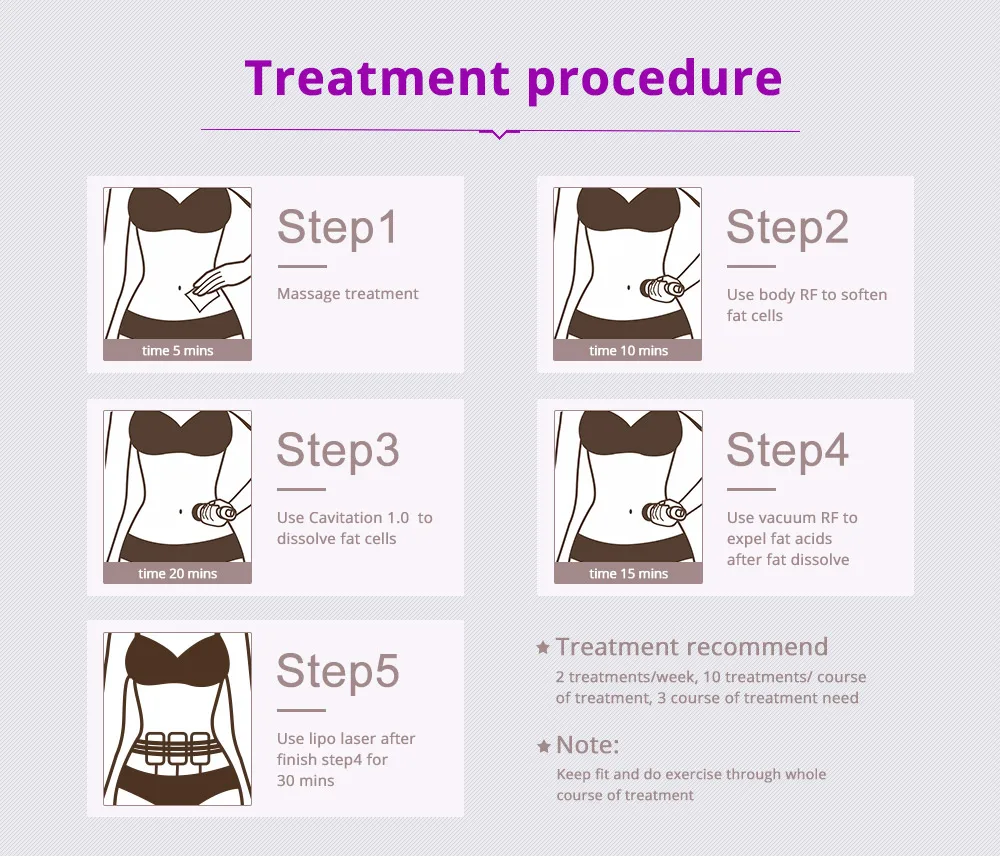 Treatment procedure

time 5 mins

Step1

Massage treatment

time 10 mins

Step2

Use body RF to soften fat cells

time 20 mins

Step3

Use Cavitation 1.0 to dissolve fat cells

time 15 mins

Step4

Use vacuum RF to expel fat acids after fat dissolve

Step5

Use lipo laser after finish step4 for 30 mins

★ Treatment recommend

2 treatments/week, 10 treatments/ course of treatment, 3 course of treatment need

★ Note:

Keep fit and do exercise through whole course of treatment