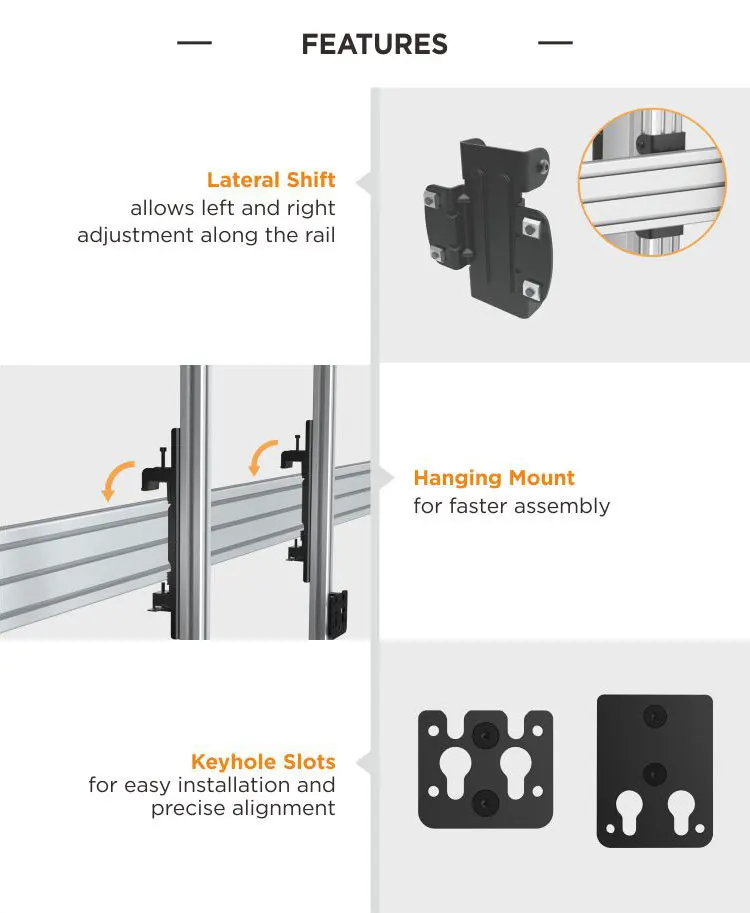 FEATURES

Lateral Shift
allows left and right adjustment along the rail

Hanging Mount
for faster assembly

Keyhole Slots
for easy installation and precise alignment