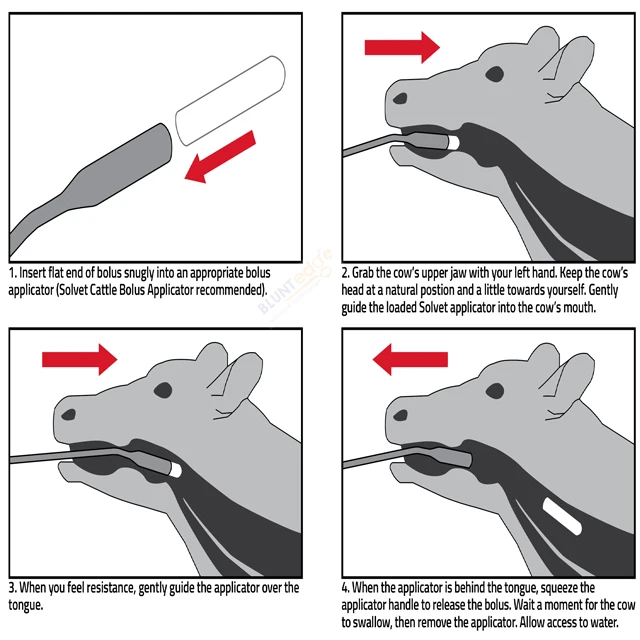 1. Insert flat end of bolus snugly into an appropriate bolus applicator (Solvet Cattle Bolus Applicator recommended).

BLUNTedge

2. Grab the cow's upper jaw with your left hand. Keep the cow's head at a natural postion and a little towards yourself. Gently guide the loaded Solvet applicator into the cow's mouth.

3. When you feel resistance, gently guide the applicator over the tongue.

4. When the applicator is behind the tongue, squeeze the applicator handle to release the bolus. Wait a moment for the cow to swallow, then remove the applicator. Allow access to water.