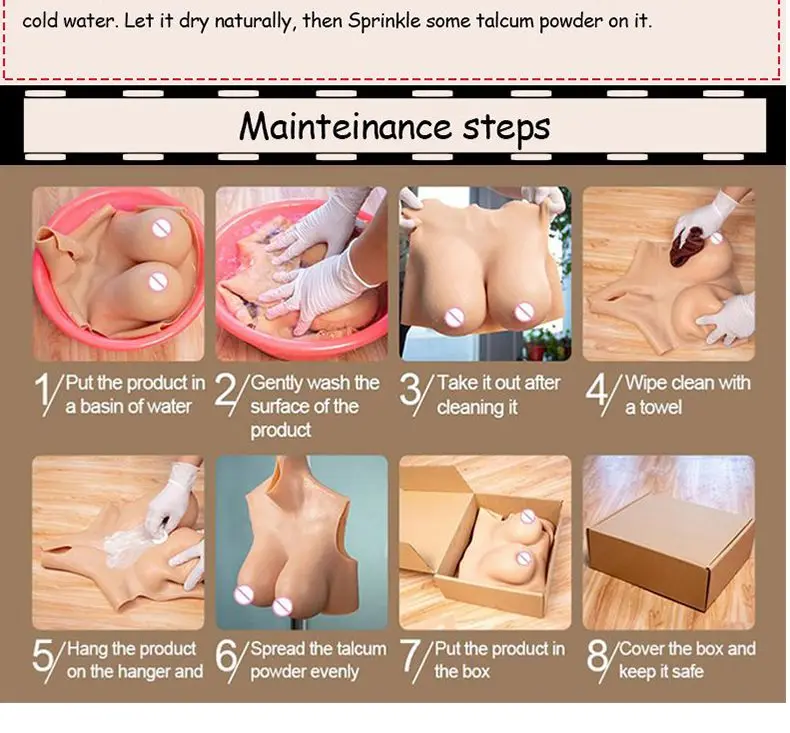 cold water. Let it dry naturally, then Sprinkle some talcum powder on it.

Mainteinance steps

1/ Put the product in a basin of water

2/ Gently wash the surface of the product

3/ Take it out after cleaning it

4/ Wipe clean with a towel

5/ Hang the product on the hanger and

6/ Spread the talcum powder evenly

7/ Put the product in the box

8/ Cover the box and keep it safe