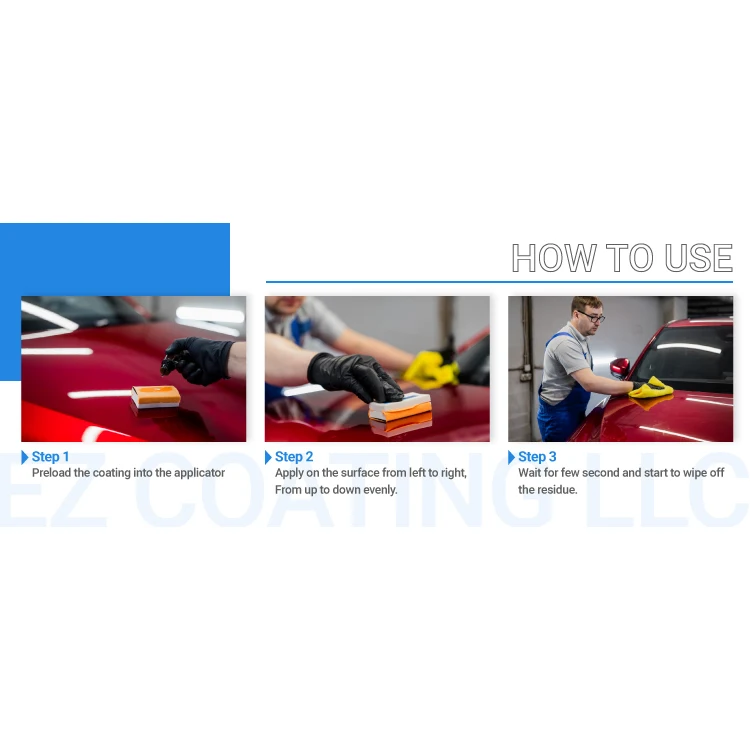 HOW TO USE

Step 1
Preload the coating into the applicator

Step 2
Apply on the surface from left to right, From up to down evenly.

Step 3
Wait for few second and start to wipe off the residue.

EZ COATING LLC