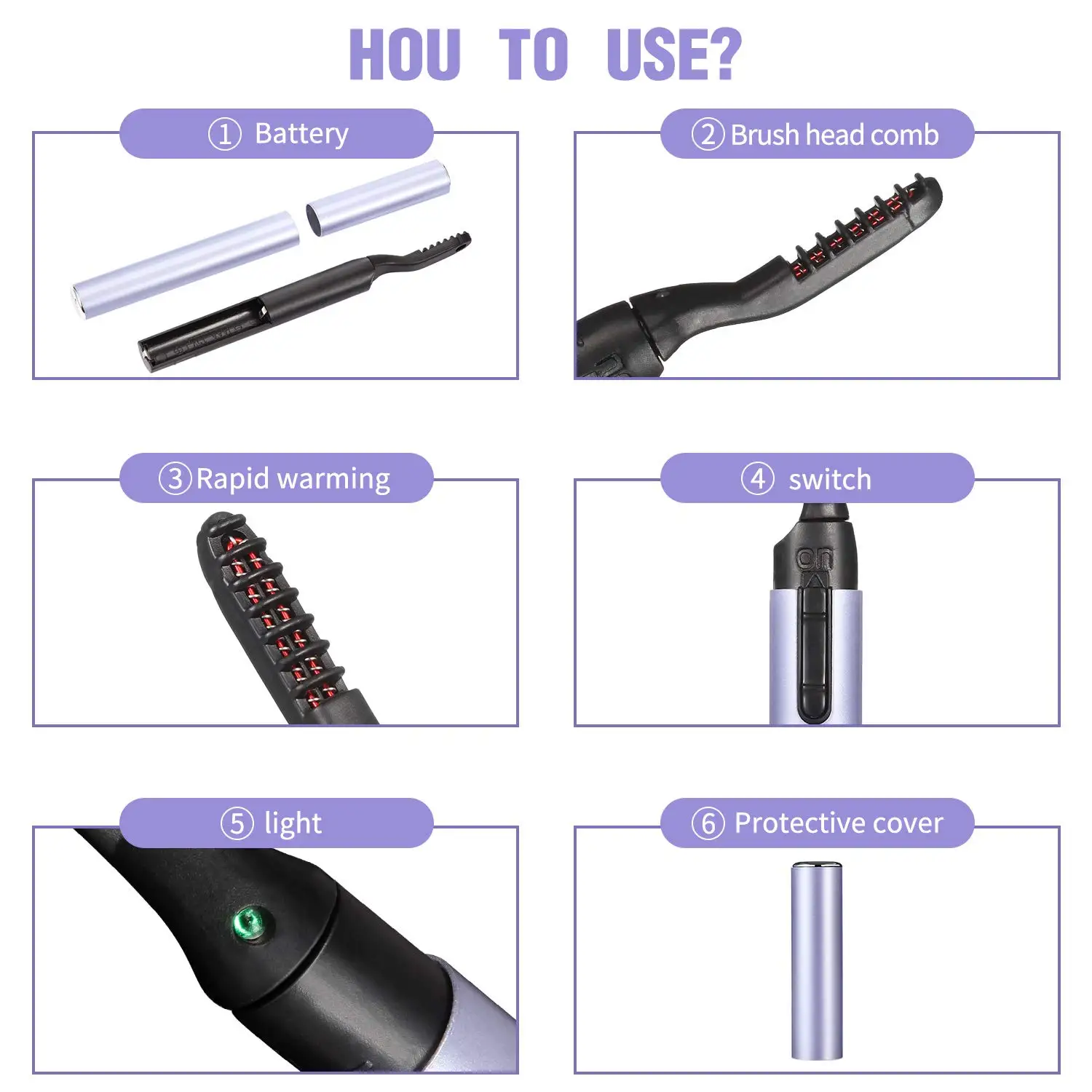 HOU TO USE?

① Battery

② Brush head comb

③ Rapid warming

④ switch

on

⑤ light

⑥ Protective cover