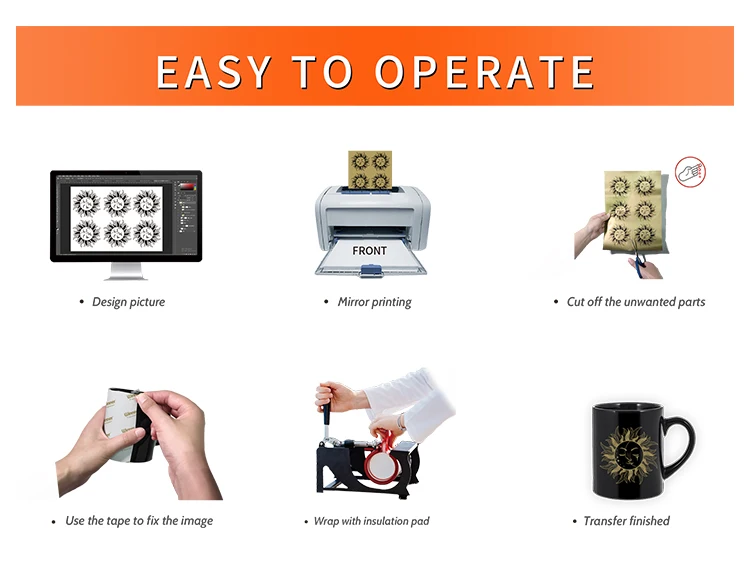 EASY TO OPERATE

FRONT

• Design picture

• Mirror printing

• Cut off the unwanted parts

• Use the tape to fix the image

• Wrap with insulation pad

• Transfer finished