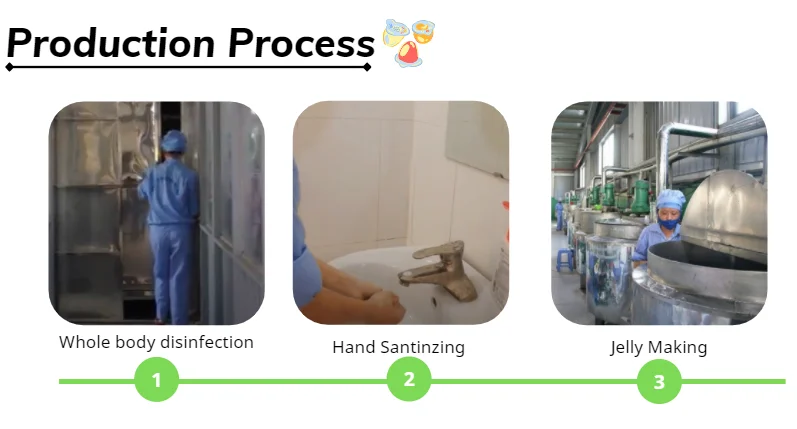 Production Process

Whole body disinfection

Hand Santinzing

Jelly Making

1

2

3