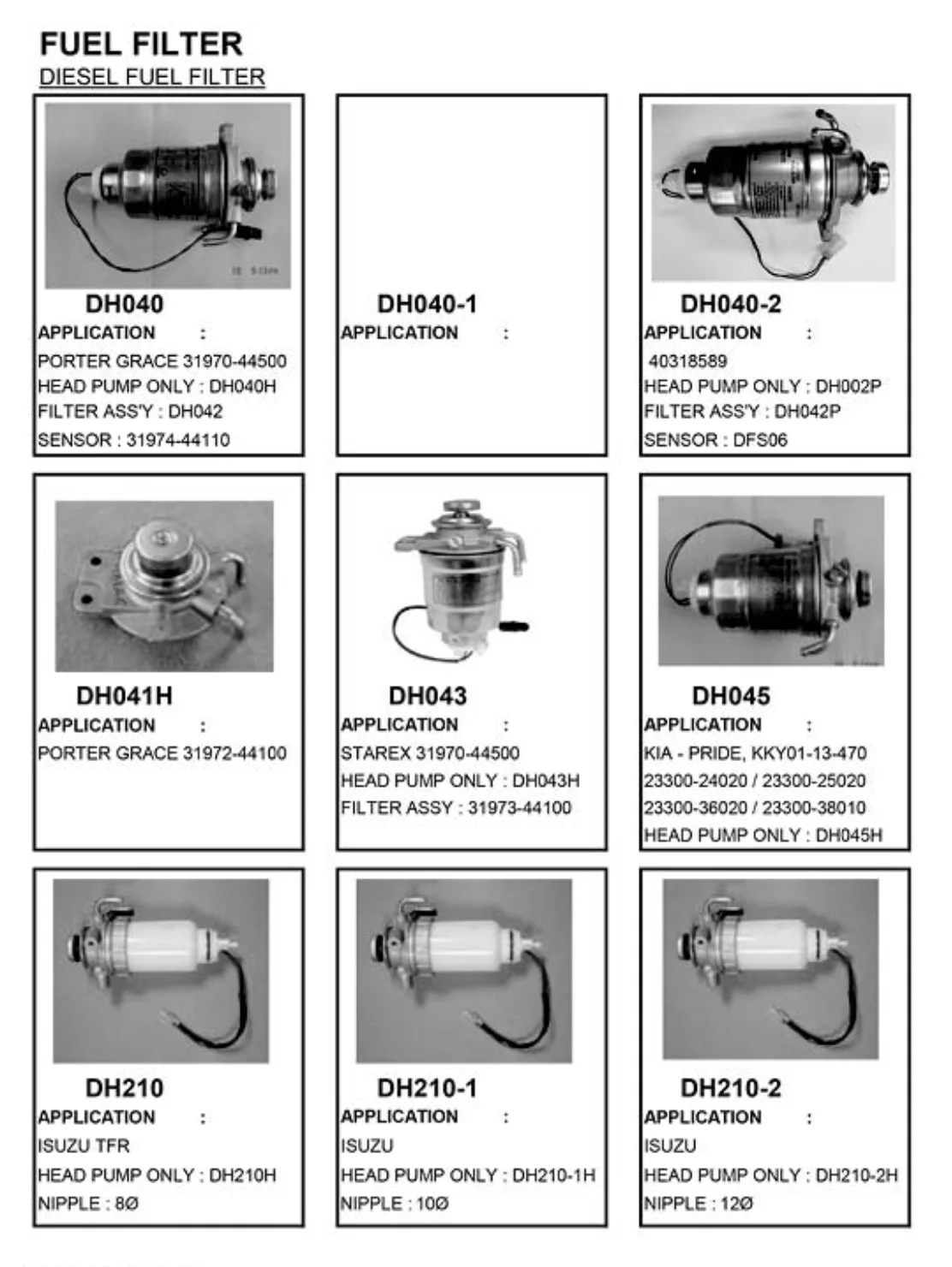 FUEL FILTER
DIESEL FUEL FILTER

DH040
APPLICATION :
PORTER GRACE 31970-44500
HEAD PUMP ONLY : DH040H
FILTER ASS'Y : DH042
SENSOR : 31974-44110

DH040-1
APPLICATION :

DH040-2
APPLICATION :
40318589
HEAD PUMP ONLY : DH002P
FILTER ASS'Y : DH042P
SENSOR : DFS06

DH041H
APPLICATION :
PORTER GRACE 31972-44100

DH043
APPLICATION :
STAREX 31970-44500
HEAD PUMP ONLY : DH043H
FILTER ASSY : 31973-44100

DH045
APPLICATION :
KIA - PRIDE, KKY01-13-470
23300-24020 / 23300-25020
23300-36020 / 23300-38010
HEAD PUMP ONLY : DH045H

DH210
APPLICATION :
ISUZU TFR
HEAD PUMP ONLY : DH210H
NIPPLE : 8Ø

DH210-1
APPLICATION :
ISUZU
HEAD PUMP ONLY : DH210-1H
NIPPLE : 10Ø

DH210-2
APPLICATION :
ISUZU
HEAD PUMP ONLY : DH210-2H
NIPPLE : 12Ø