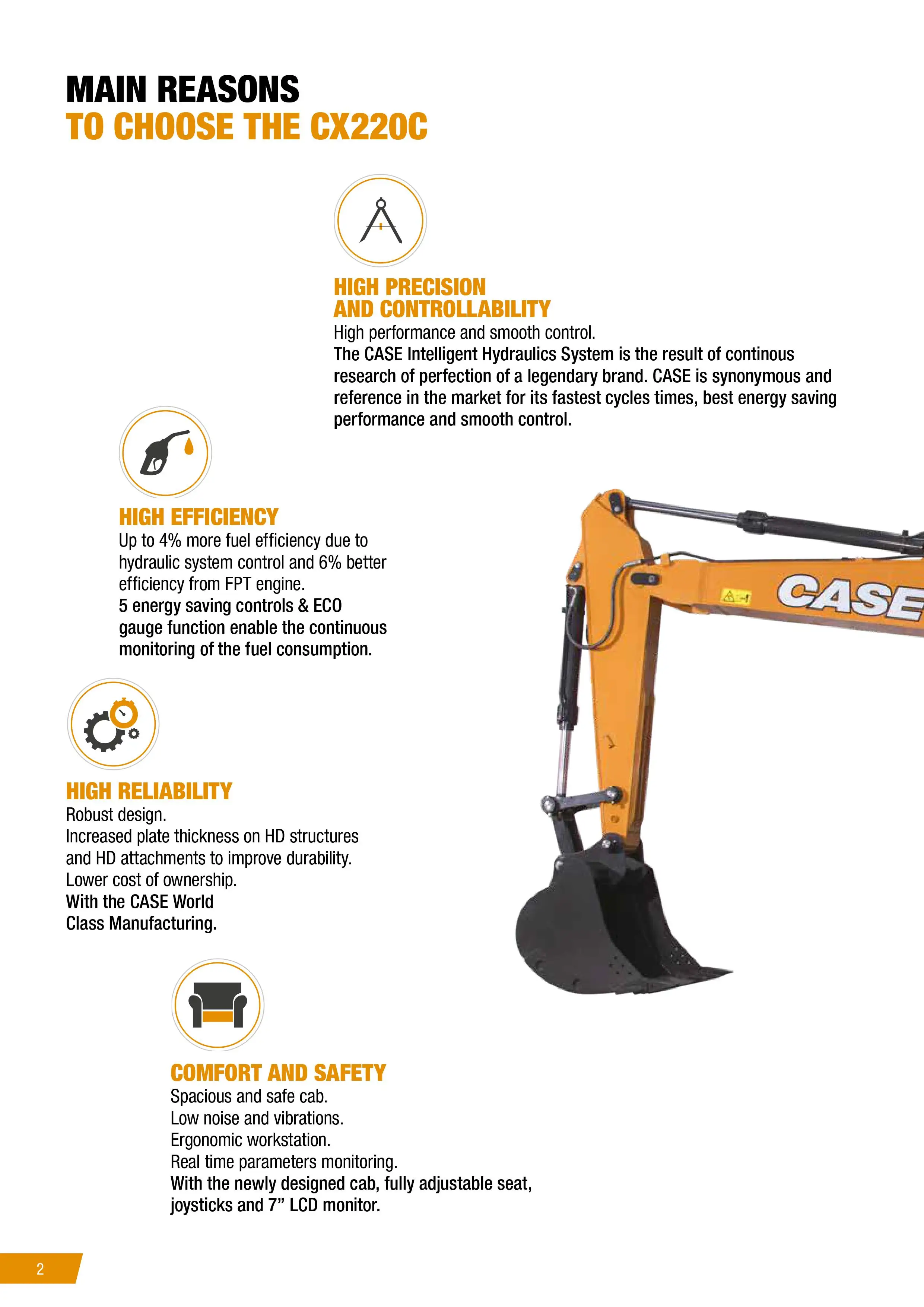 MAIN REASONS
TO CHOOSE THE CX220C

HIGH PRECISION
AND CONTROLLABILITY
High performance and smooth control.
The CASE Intelligent Hydraulics System is the result of continous research of perfection of a legendary brand. CASE is synonymous and reference in the market for its fastest cycles times, best energy saving performance and smooth control.

HIGH EFFICIENCY
Up to 4% more fuel efficiency due to hydraulic system control and 6% better efficiency from FPT engine.
5 energy saving controls & ECO gauge function enable the continuous monitoring of the fuel consumption.

CASE

HIGH RELIABILITY
Robust design.
Increased plate thickness on HD structures and HD attachments to improve durability.
Lower cost of ownership.
With the CASE World Class Manufacturing.

COMFORT AND SAFETY
Spacious and safe cab.
Low noise and vibrations.
Ergonomic workstation.
Real time parameters monitoring.
With the newly designed cab, fully adjustable seat, joysticks and 7” LCD monitor.

2