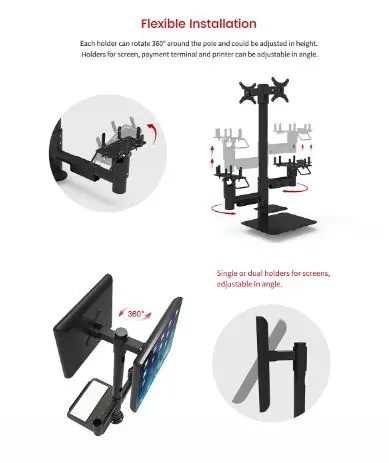 Flexible Installation

Each holder can rotate 360° around the pole and could be adjusted in height. Holders for screen, payment terminal and printer can be adjustable in angle.

Single or dual holders for screens, adjustable in angle.

360°