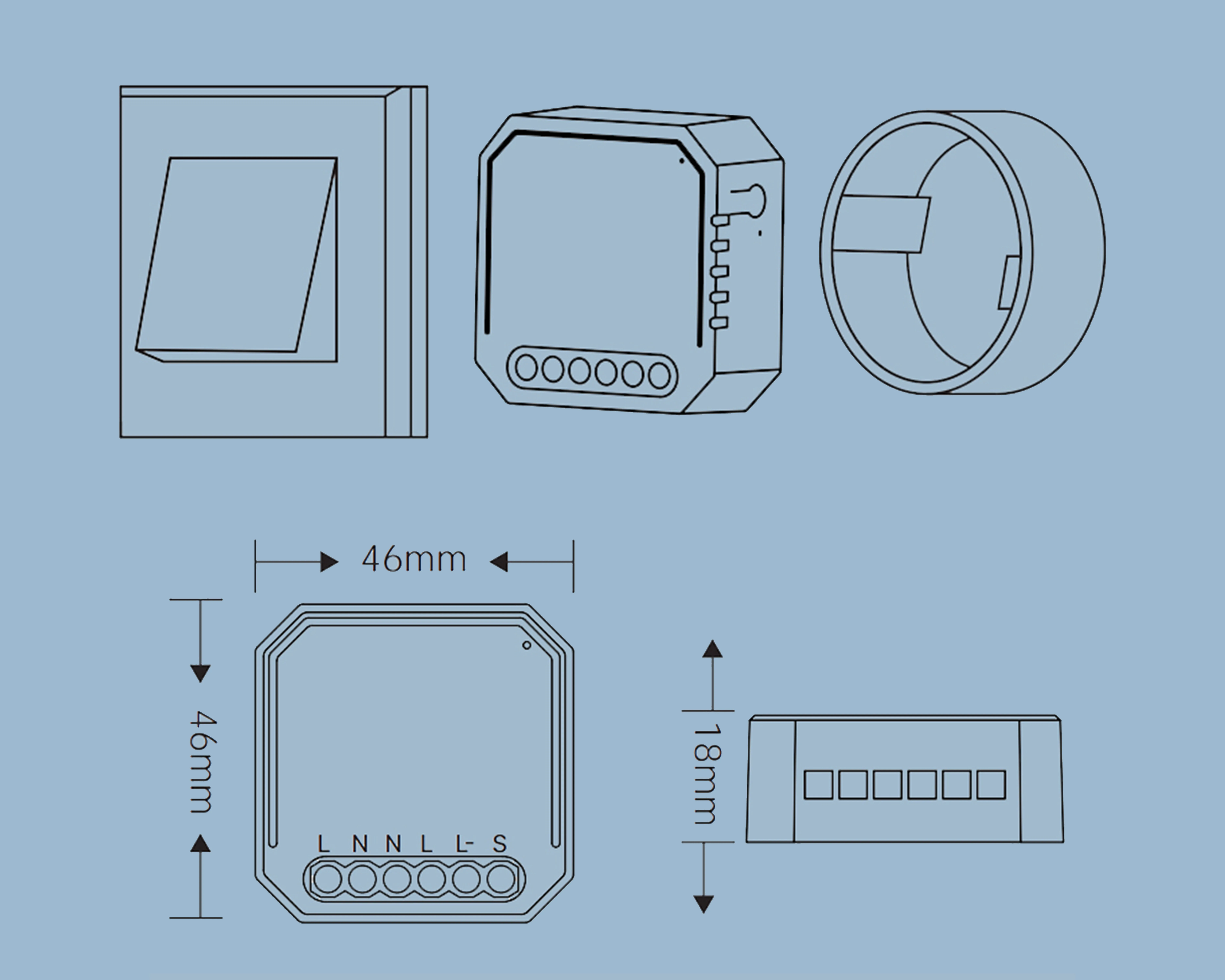 46mm

46mm

L N N L L- S

18mm