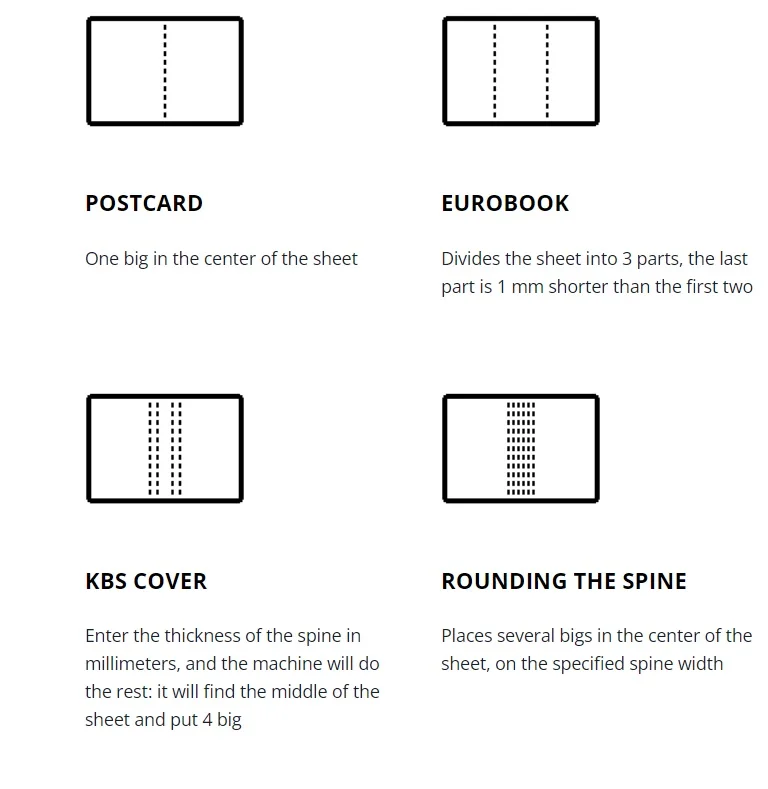 POSTCARD

One big in the center of the sheet

EUROBOOK

Divides the sheet into 3 parts, the last part is 1 mm shorter than the first two

KBS COVER

Enter the thickness of the spine in millimeters, and the machine will do the rest: it will find the middle of the sheet and put 4 big

ROUNDING THE SPINE

Places several bigs in the center of the sheet, on the specified spine width