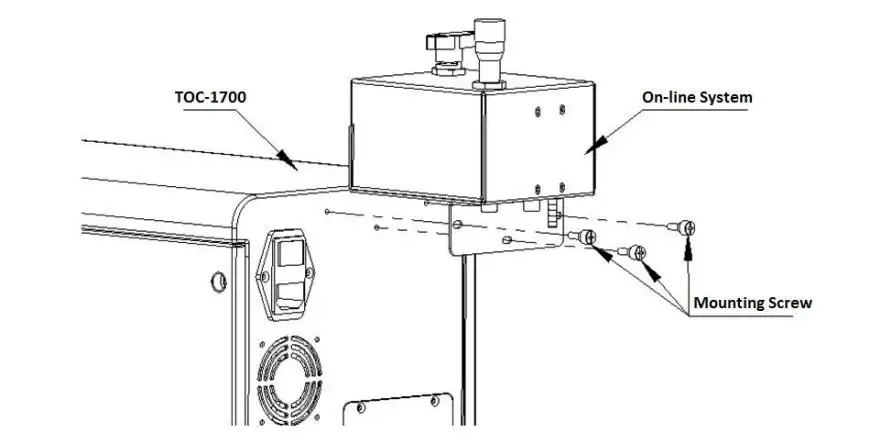 TOC-1700

On-line System

Mounting Screw