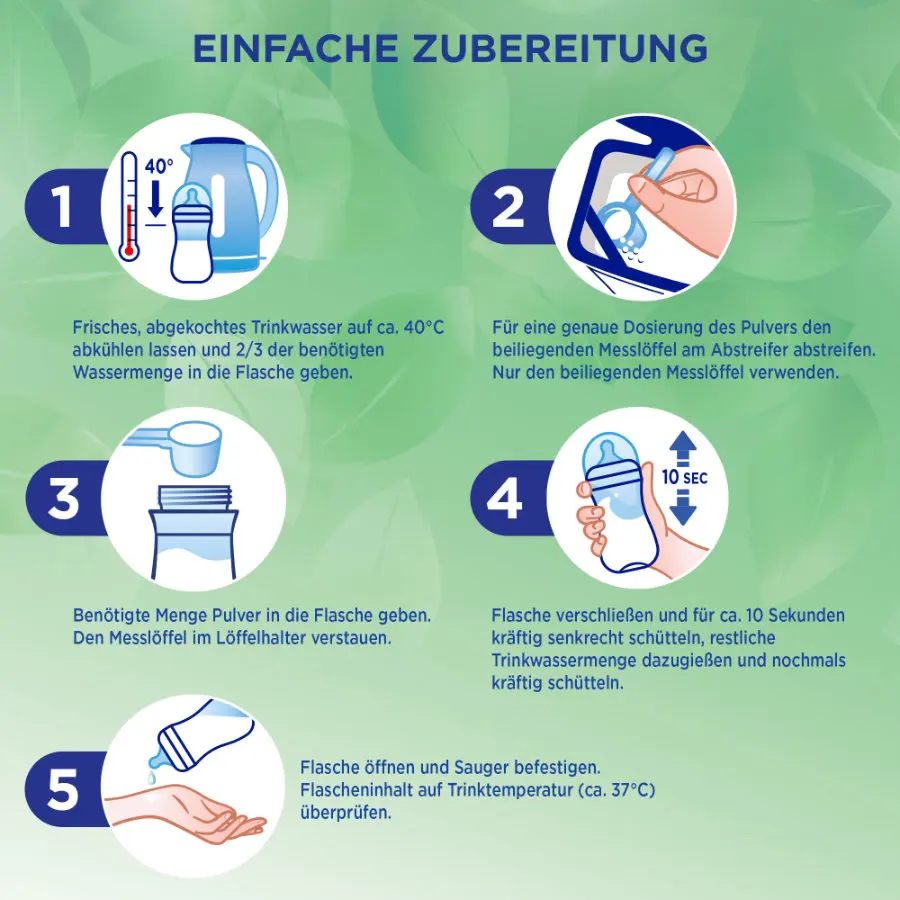 EINFACHE ZUBEREITUNG

1

40°

Frisches, abgekochtes Trinkwasser auf ca. 40°C abkühlen lassen und 2/3 der benötigten Wassermenge in die Flasche geben.

2

Für eine genaue Dosierung des Pulvers den beiliegenden Messlöffel am Abstreifer abstreifen. Nur den beiliegenden Messlöffel verwenden.

3

Benötigte Menge Pulver in die Flasche geben. Den Messlöffel im Löffelhalter verstauen.

4

10 SEC

Flasche verschließen und für ca. 10 Sekunden kräftig senkrecht schütteln, restliche Trinkwassermenge dazugießen und nochmals kräftig schütteln.

5

Flasche öffnen und Sauger befestigen. Flascheninhalt auf Trinktemperatur (ca. 37°C) überprüfen.