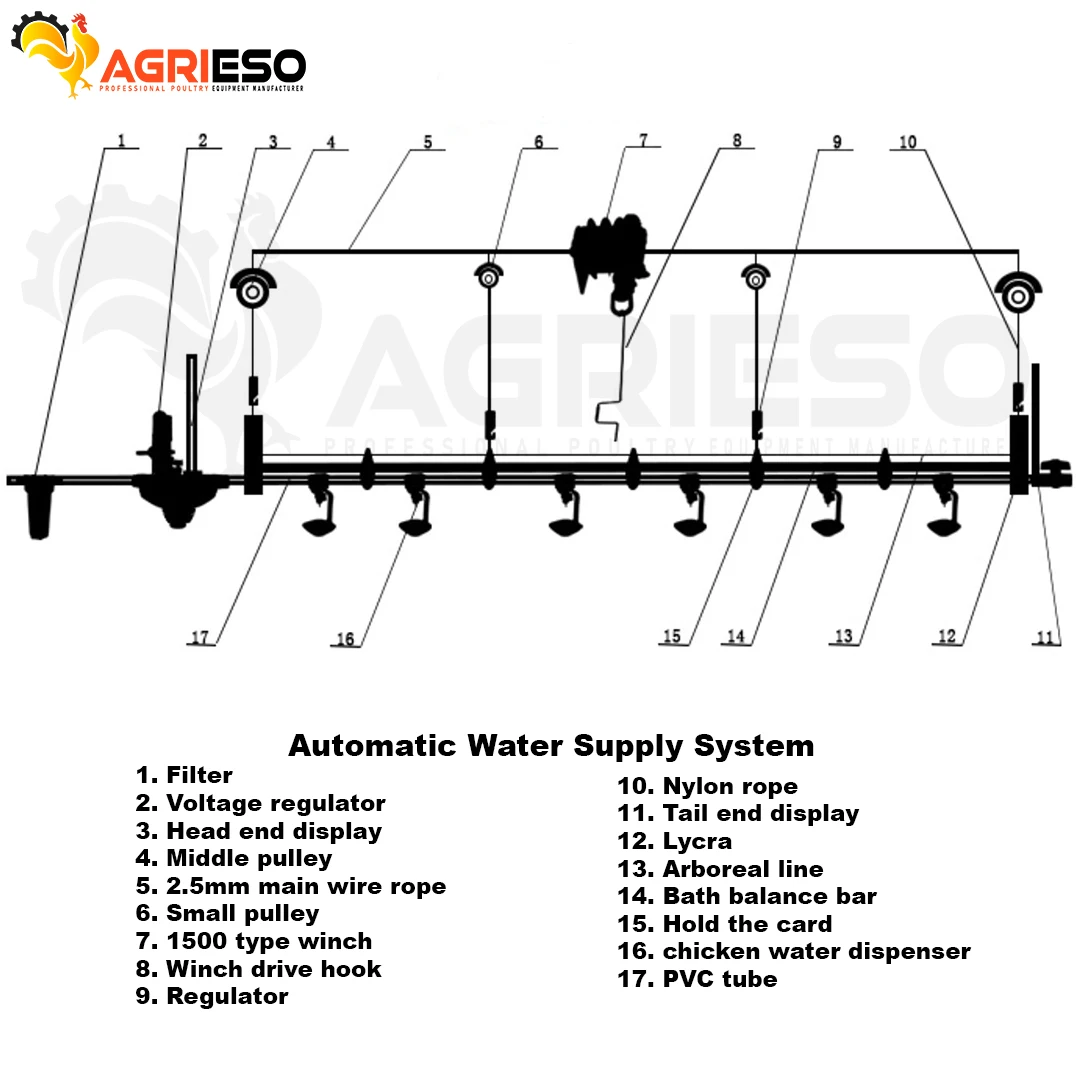 AGRIESO
PROFESSIONAL POULTRY EQUIPMENT MANUFACTURER

1 2 3 4 5 6 7 8 9 10

AGRIESO
PROFESSIONAL POULTRY EQUIPMENT MANUFACTURER

17 16 15 14 13 12 11

Automatic Water Supply System

1. Filter
2. Voltage regulator
3. Head end display
4. Middle pulley
5. 2.5mm main wire rope
6. Small pulley
7. 1500 type winch
8. Winch drive hook
9. Regulator

10. Nylon rope
11. Tail end display
12. Lycra
13. Arboreal line
14. Bath balance bar
15. Hold the card
16. chicken water dispenser
17. PVC tube