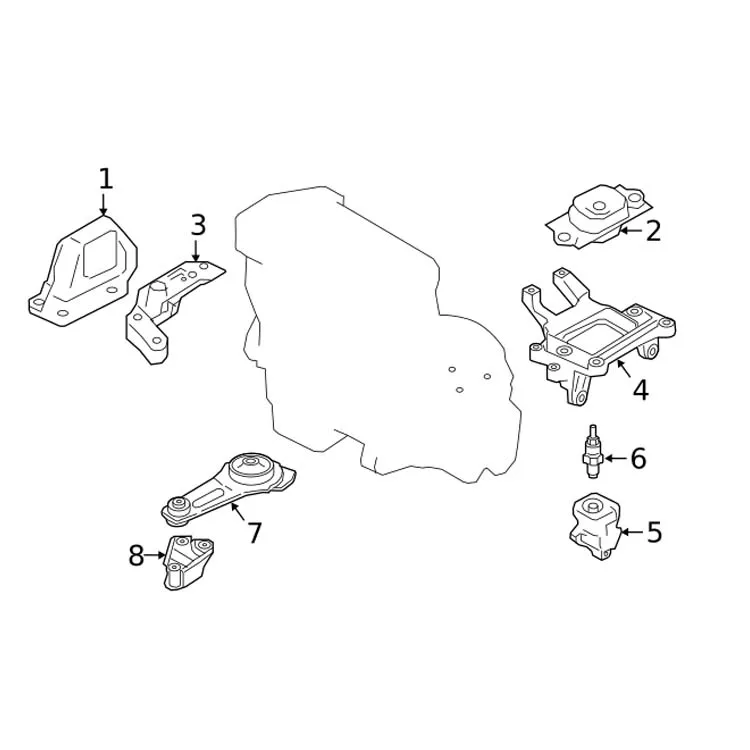 1
3
2
4
6
7
5
8