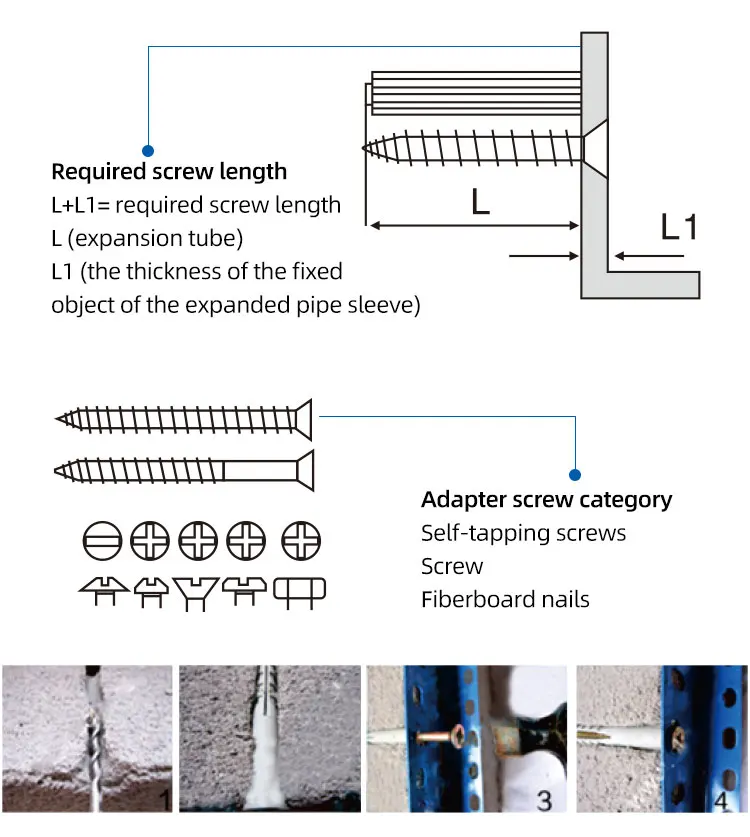 Required screw length
L+L1= required screw length
L (expansion tube)
L1 (the thickness of the fixed object of the expanded pipe sleeve)

L

L1

Adapter screw category
Self-tapping screws
Screw
Fiberboard nails

1

3

4