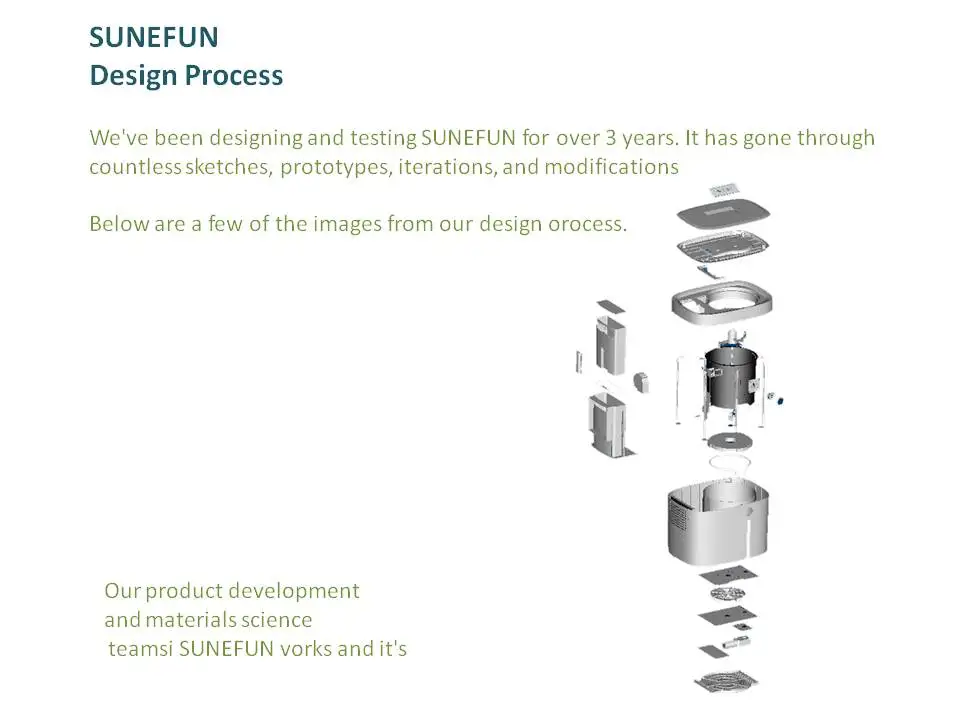 SUNEFUN
Design Process

We've been designing and testing SUNEFUN for over 3 years. It has gone through countless sketches, prototypes, iterations, and modifications

Below are a few of the images from our design orocess.

Our product development
and materials science
teamsi SUNEFUN vorks and it's