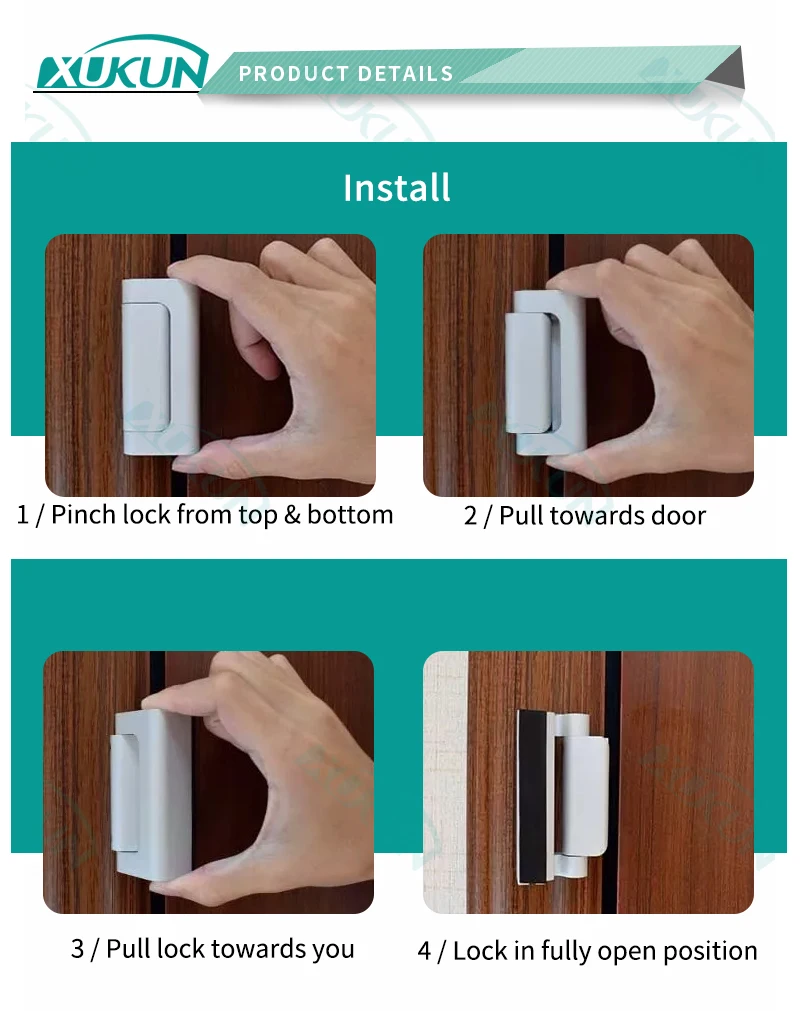 XUKUN PRODUCT DETAILS

Install

1 / Pinch lock from top & bottom

2 / Pull towards door

3 / Pull lock towards you

4 / Lock in fully open position