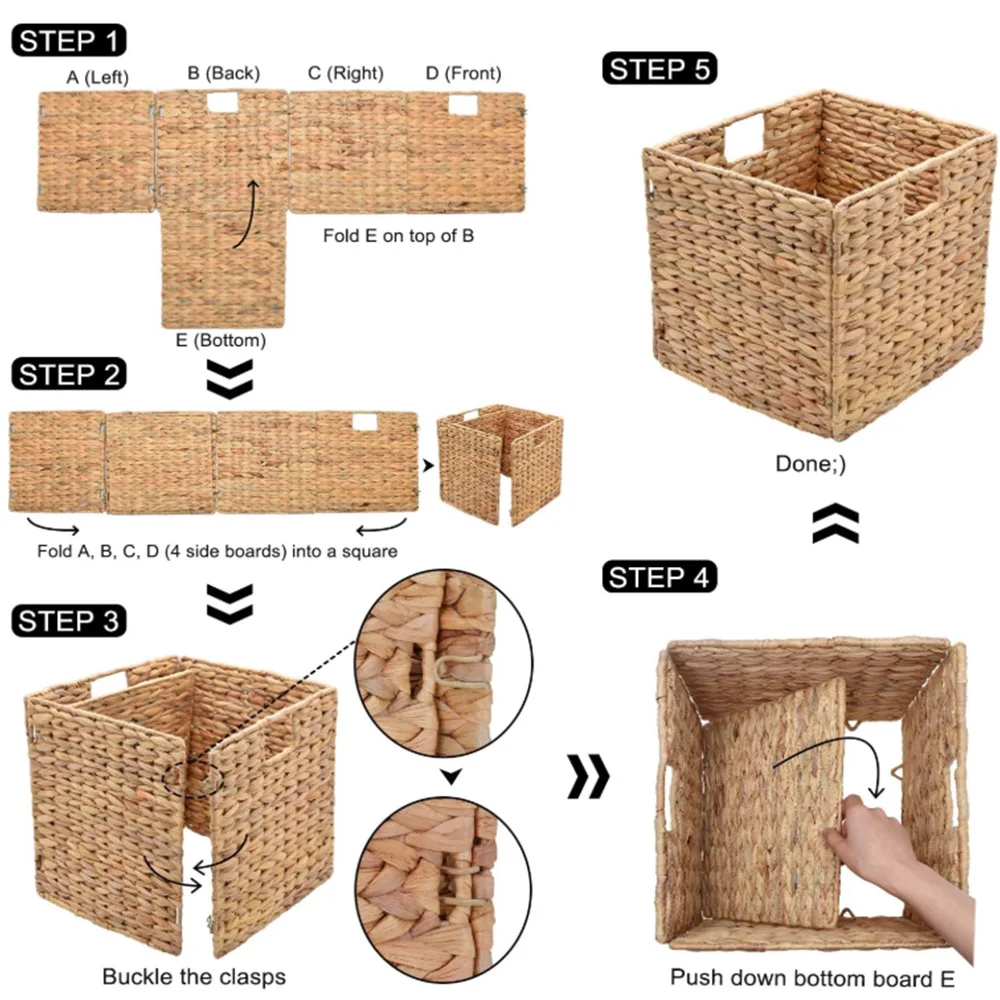 STEP 1

A (Left)
B (Back)
C (Right)
D (Front)

Fold E on top of B

E (Bottom)

STEP 2

Fold A, B, C, D (4 side boards) into a square

STEP 3

Buckle the clasps

STEP 4

Push down bottom board E

STEP 5

Done;)