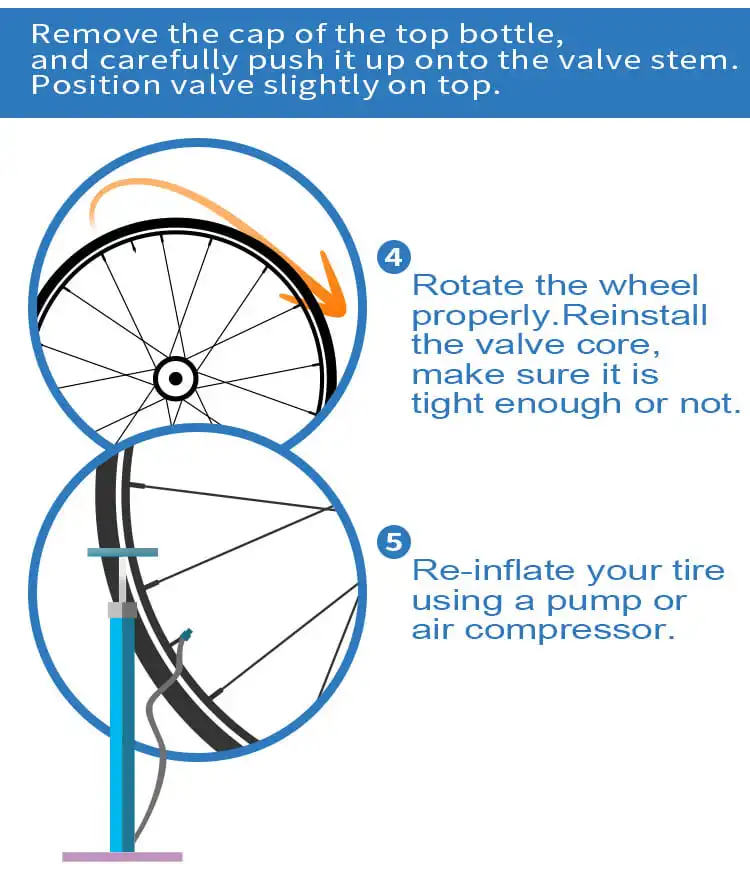 Remove the cap of the top bottle, and carefully push it up onto the valve stem. Position valve slightly on top.

4

Rotate the wheel properly.Reinstall the valve core, make sure it is tight enough or not.

5

Re-inflate your tire using a pump or air compressor.