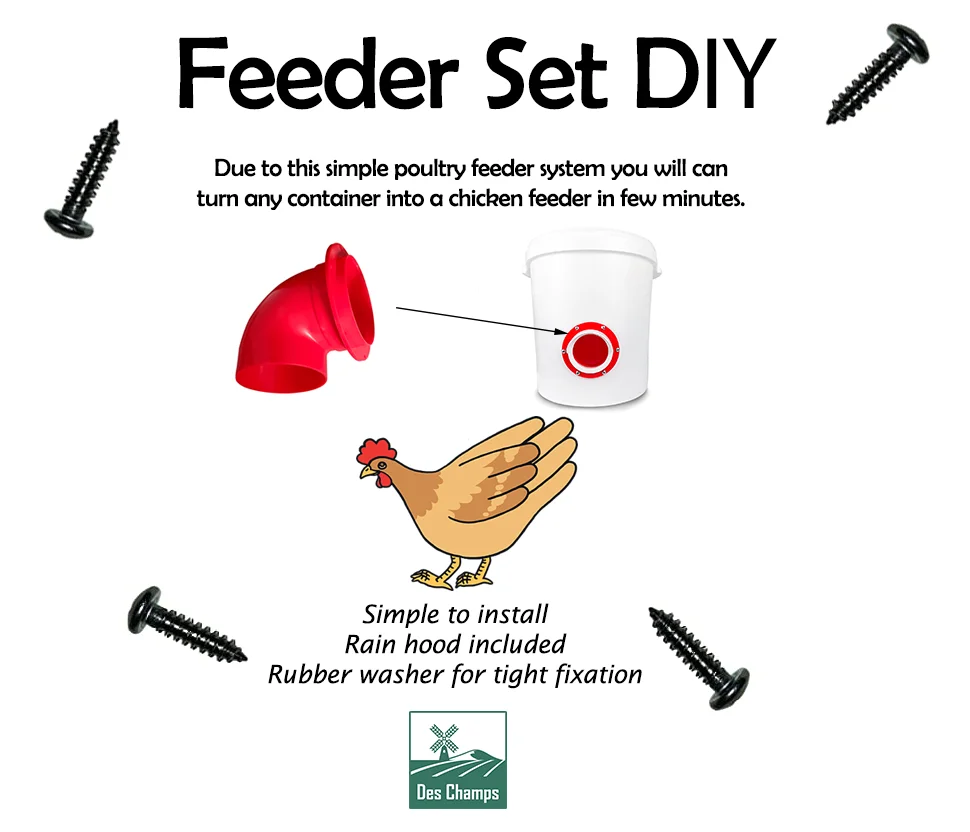 Feeder Set DIY

Due to this simple poultry feeder system you will can turn any container into a chicken feeder in few minutes.

Simple to install
Rain hood included
Rubber washer for tight fixation

Des Champs