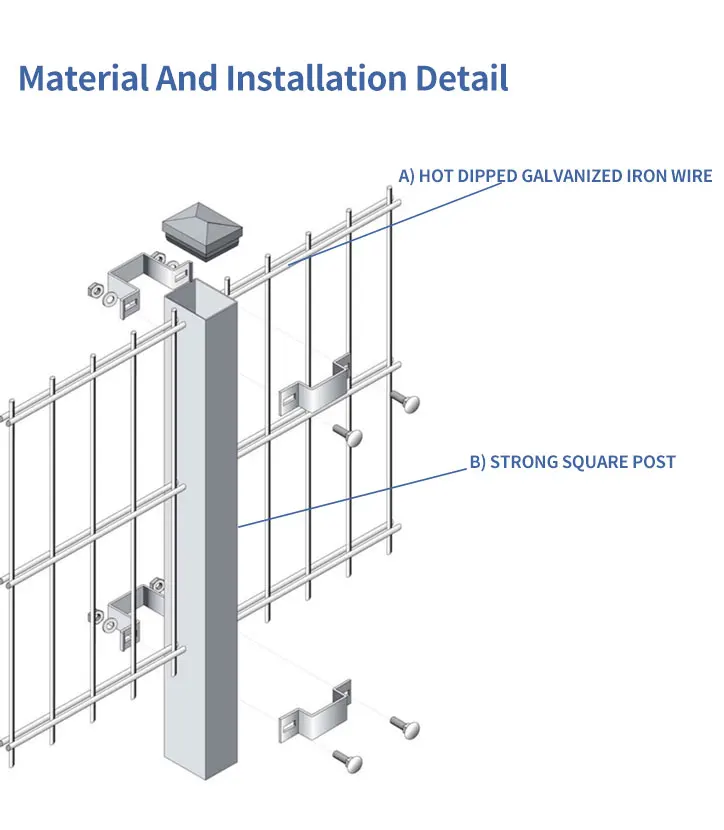 Material And Installation Detail

A) HOT DIPPED GALVANIZED IRON WIRE

B) STRONG SQUARE POST