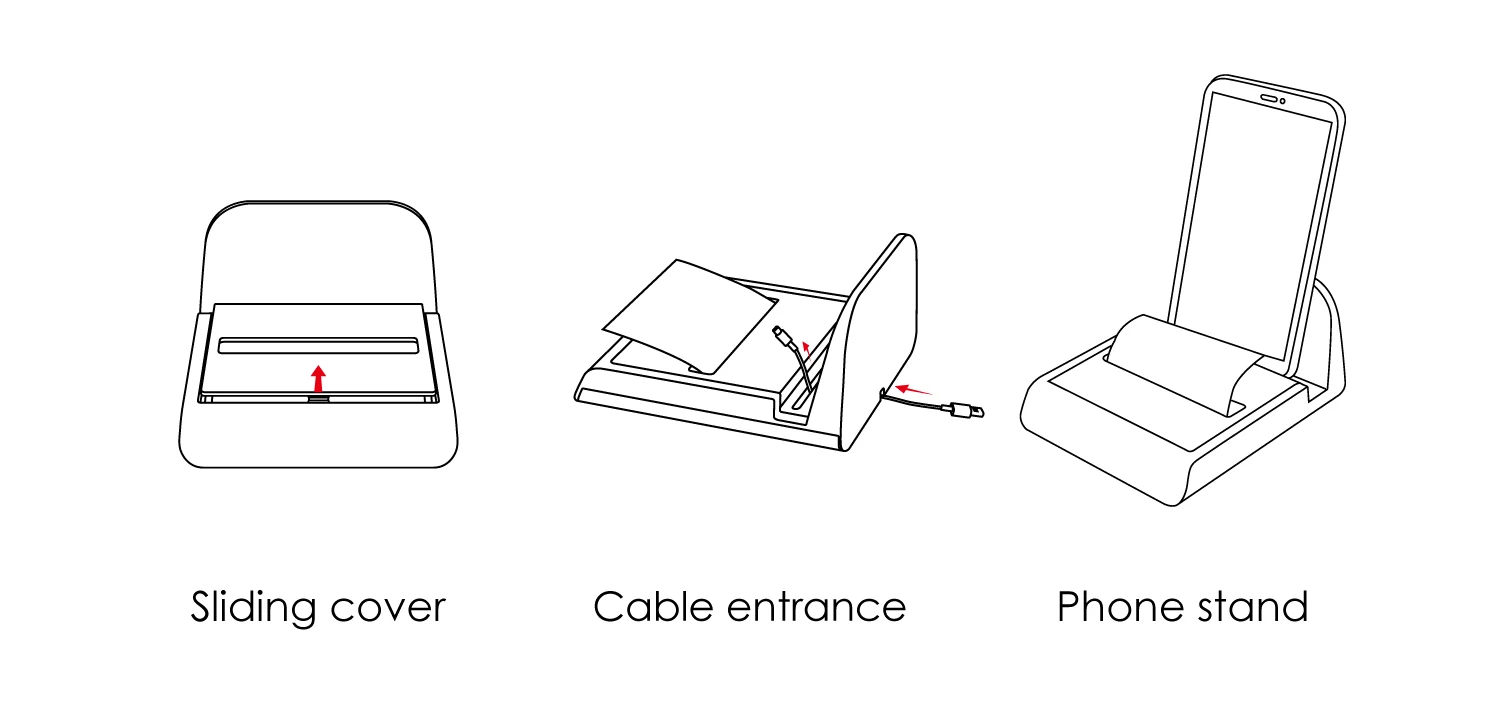 Sliding cover

Cable entrance

Phone stand