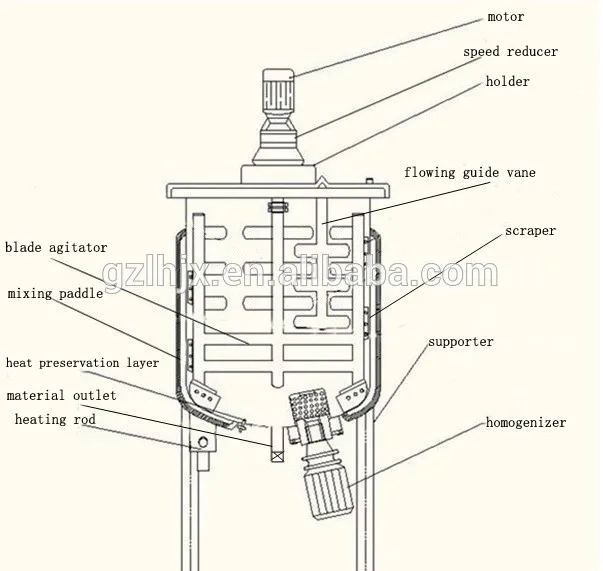 motor
speed reducer
holder
flowing guide vane
scraper
blade agitator
gzlhjx.en.alibaba.com
mixing paddle
supporter
heat preservation layer
material outlet
heating rod
homogenizer