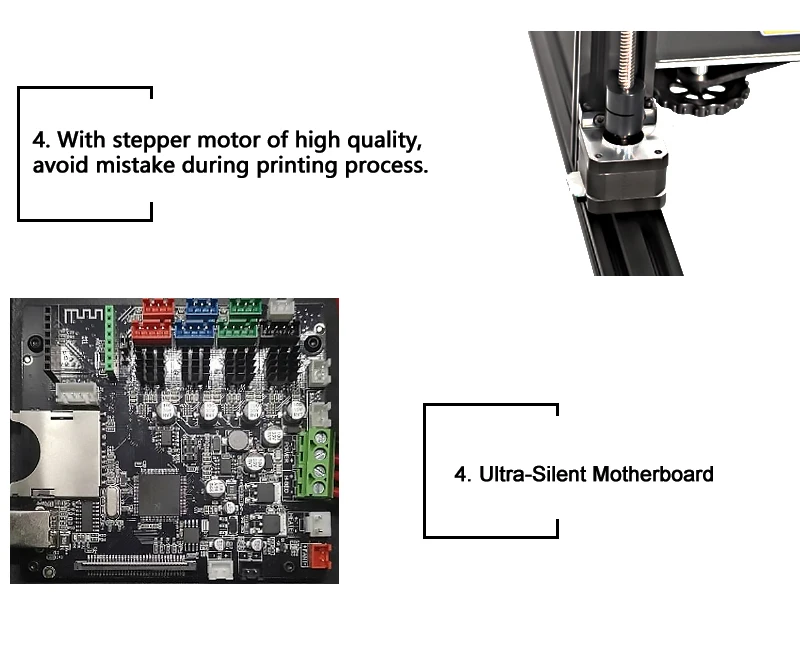 4. With stepper motor of high quality, avoid mistake during printing process.

4. Ultra-Silent Motherboard