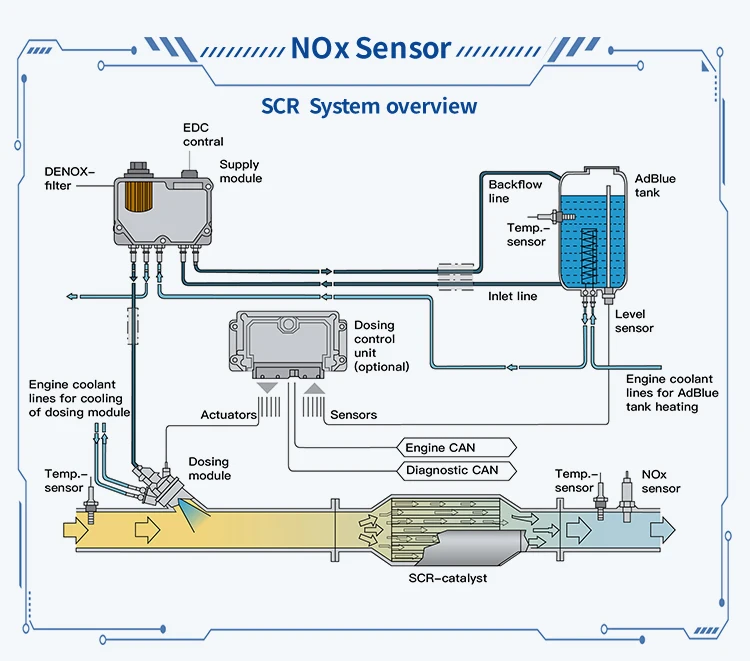 NOx Sensor

SCR System overview

EDC contral

DENOX-filter

Supply module

Backflow line

AdBlue tank

Temp.-sensor

Inlet line

Level sensor

Dosing control unit (optional)

Engine coolant lines for cooling of dosing module

Engine coolant lines for AdBlue tank heating

Actuators

Sensors

Engine CAN

Diagnostic CAN

Temp.-sensor

Dosing module

Temp.-sensor

NOx sensor

SCR-catalyst