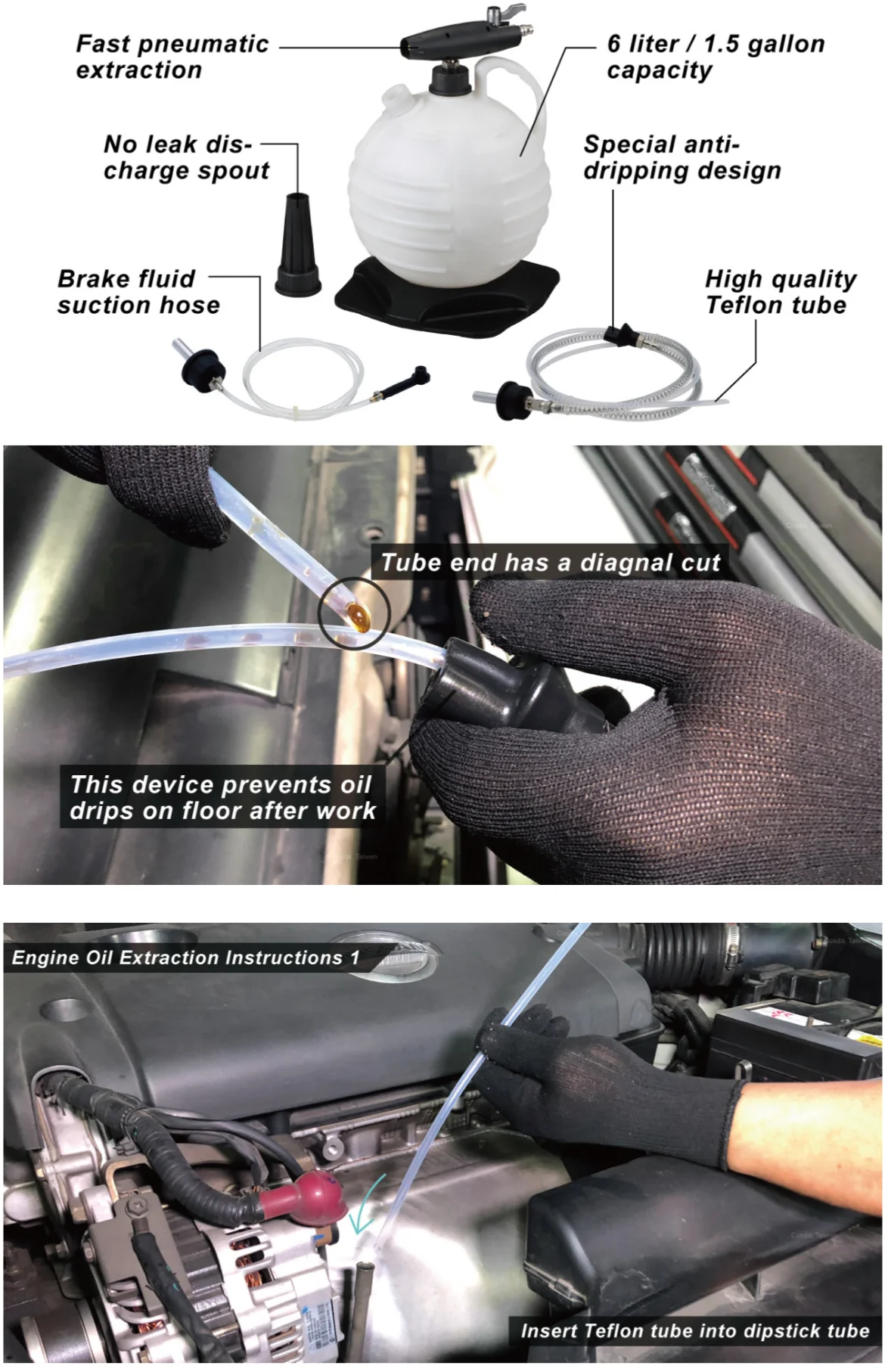 Fast pneumatic extraction

6 liter / 1.5 gallon capacity

No leak discharge spout

Special anti-dripping design

Brake fluid suction hose

High quality Teflon tube

Tube end has a diagnal cut

This device prevents oil drips on floor after work

Engine Oil Extraction Instructions 1

Insert Teflon tube into dipstick tube