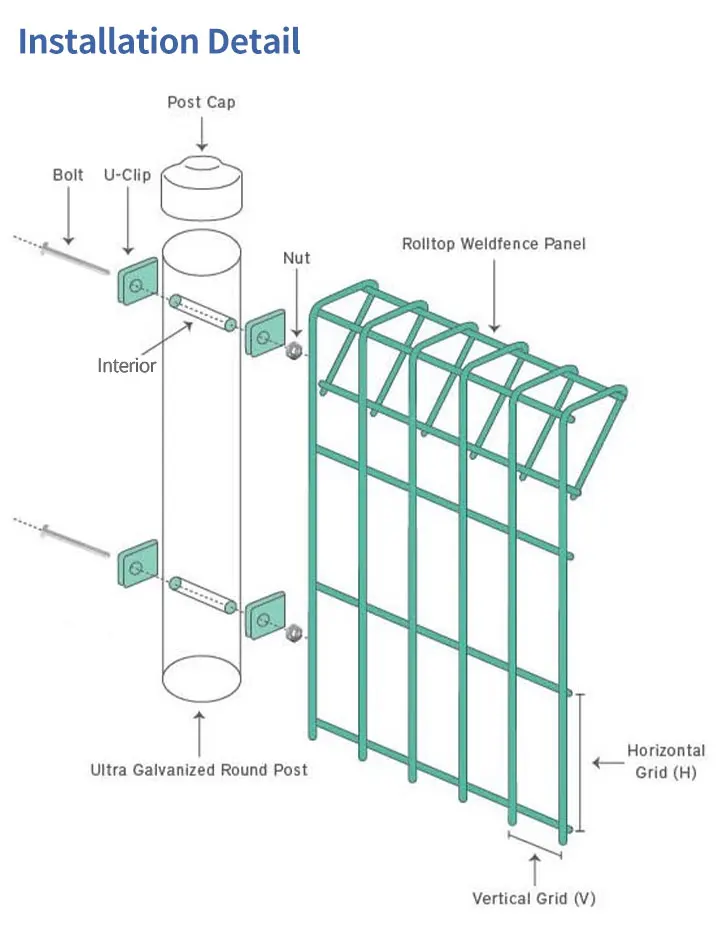 Installation Detail

Post Cap

Bolt

U-Clip

Nut

Rolltop Weldfence Panel

Interior

Ultra Galvanized Round Post

Horizontal Grid (H)

Vertical Grid (V)