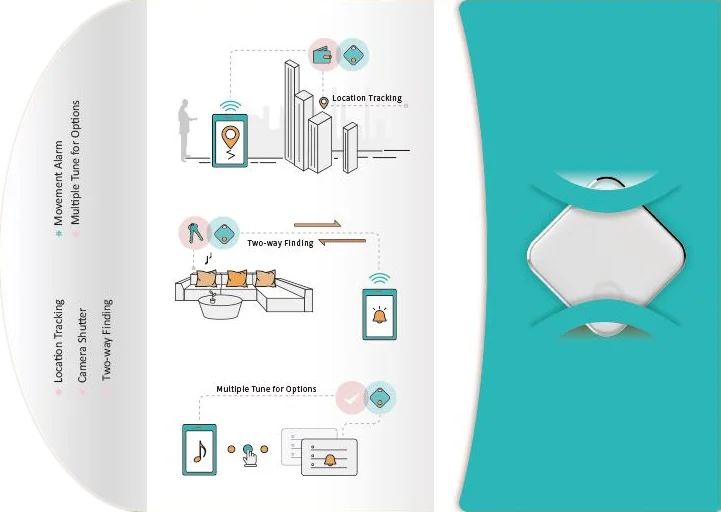 Location Tracking
Camera Shutter
Two-way Finding

Movement Alarm
Multiple Tune for Options

Location Tracking

Two-way Finding

Multiple Tune for Options