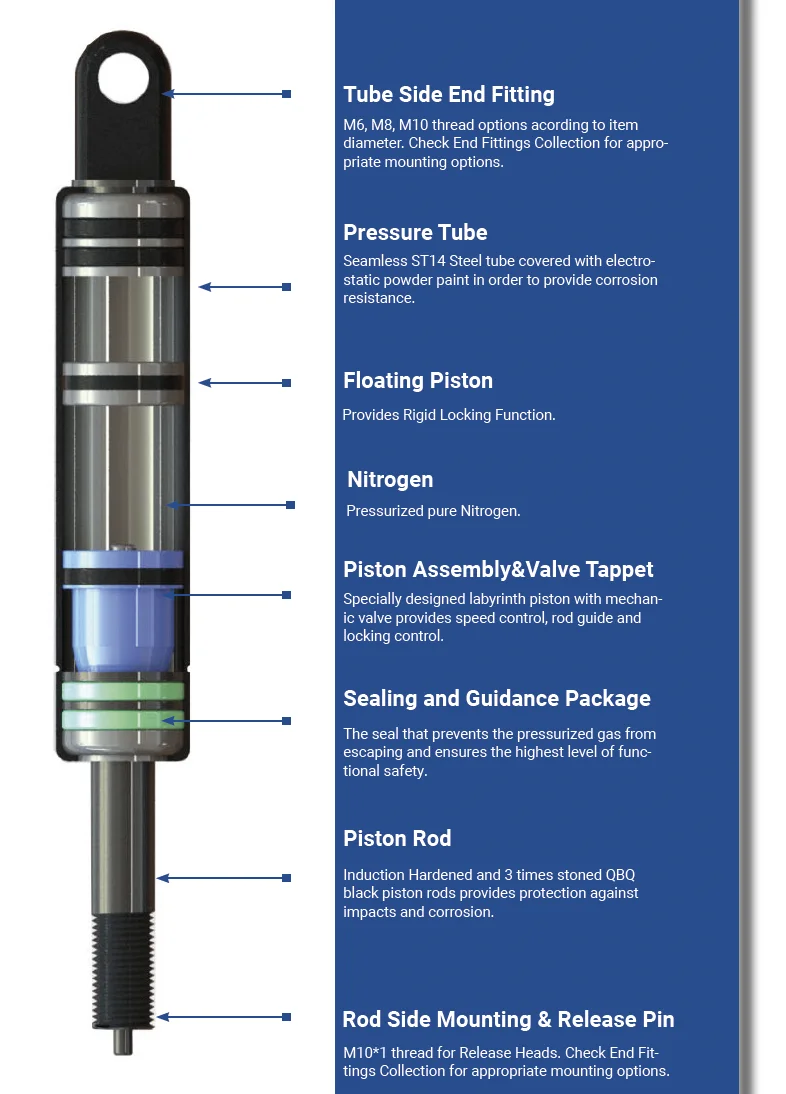 Tube Side End Fitting

M6, M8, M10 thread options acording to item diameter. Check End Fittings Collection for appropriate mounting options.

Pressure Tube

Seamless ST14 Steel tube covered with electrostatic powder paint in order to provide corrosion resistance.

Floating Piston

Provides Rigid Locking Function.

Nitrogen

Pressurized pure Nitrogen.

Piston Assembly&Valve Tappet

Specially designed labyrinth piston with mechanic valve provides speed control, rod guide and locking control.

Sealing and Guidance Package

The seal that prevents the pressurized gas from escaping and ensures the highest level of functional safety.

Piston Rod

Induction Hardened and 3 times stoned QBQ black piston rods provides protection against impacts and corrosion.

Rod Side Mounting & Release Pin

M10*1 thread for Release Heads. Check End Fittings Collection for appropriate mounting options.