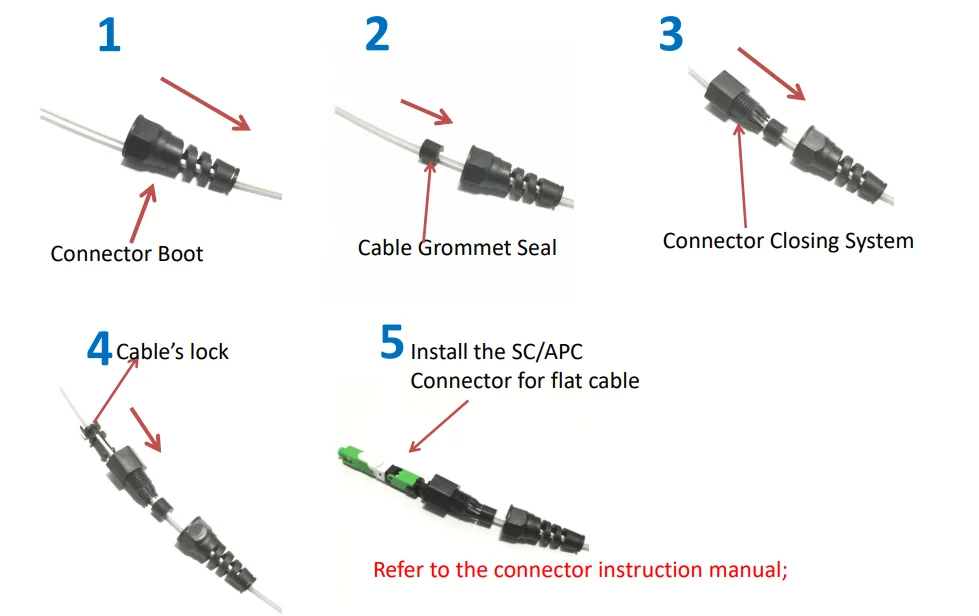 1

Connector Boot

2

Cable Grommet Seal

3

Connector Closing System

4 Cable's lock

5 Install the SC/APC Connector for flat cable

Refer to the connector instruction manual;