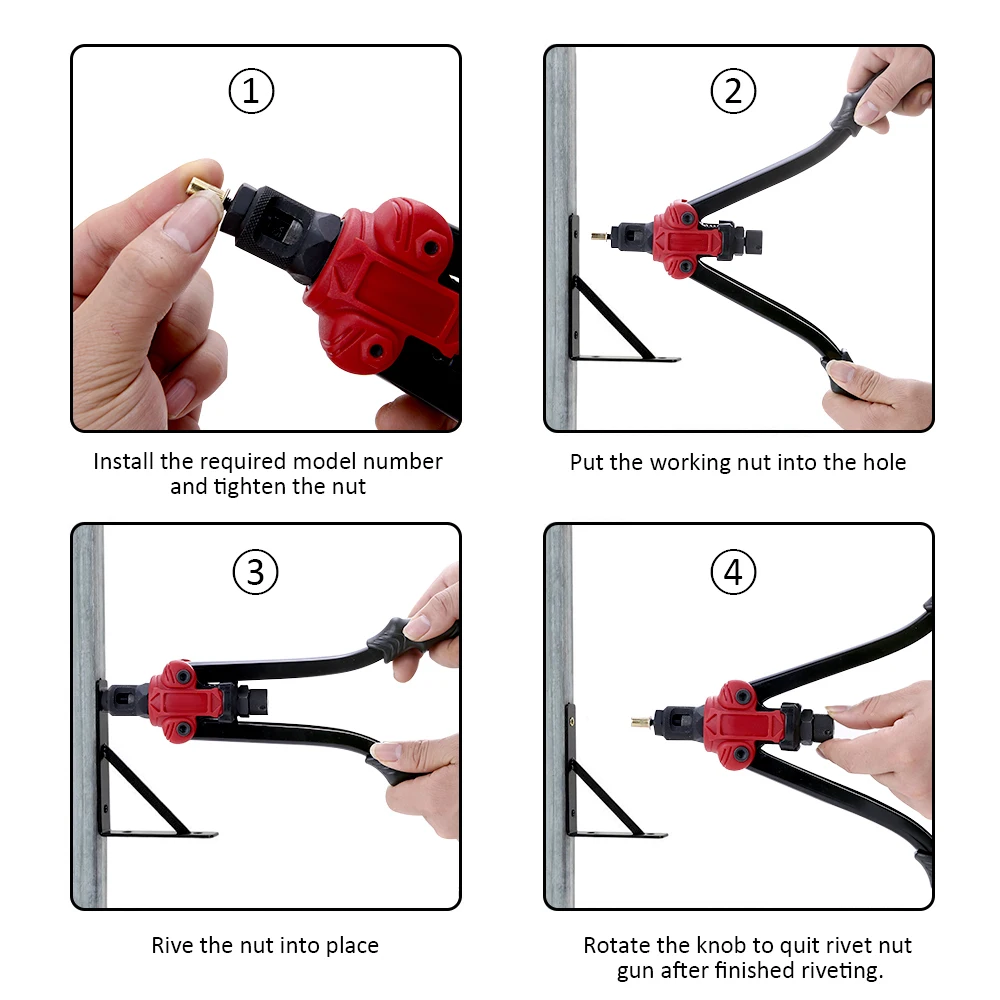 ①

Install the required model number and tighten the nut

②

Put the working nut into the hole

③

Rive the nut into place

④

Rotate the knob to quit rivet nut gun after finished riveting.