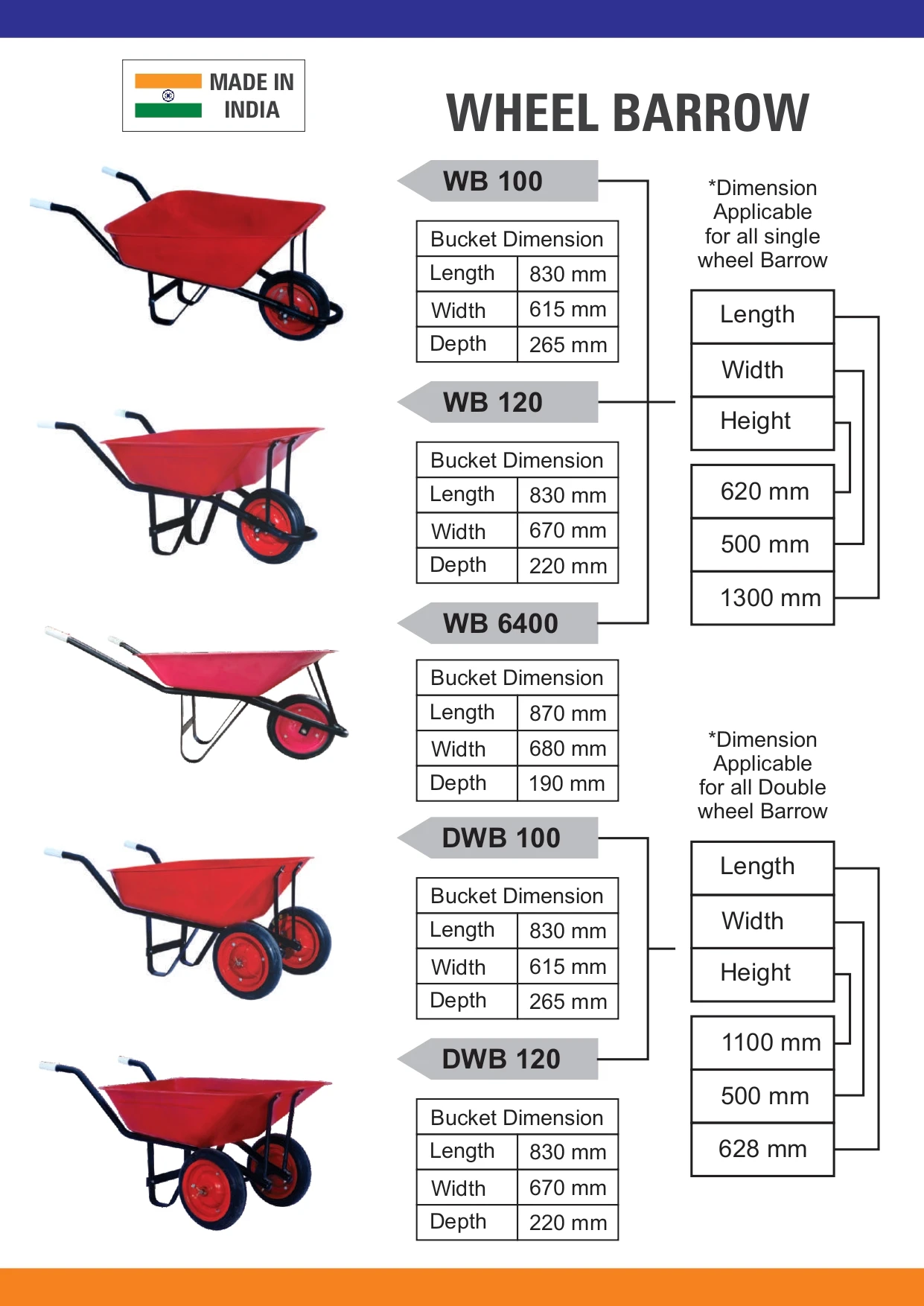 MADE IN INDIA

WHEEL BARROW

WB 100

| Bucket Dimension | |
|---|---|
| Length | 830 mm |
| Width | 615 mm |
| Depth | 265 mm |

WB 120

| Bucket Dimension | |
|---|---|
| Length | 830 mm |
| Width | 670 mm |
| Depth | 220 mm |

WB 6400

| Bucket Dimension | |
|---|---|
| Length | 870 mm |
| Width | 680 mm |
| Depth | 190 mm |

DWB 100

| Bucket Dimension | |
|---|---|
| Length | 830 mm |
| Width | 615 mm |
| Depth | 265 mm |

DWB 120

| Bucket Dimension | |
|---|---|
| Length | 830 mm |
| Width | 670 mm |
| Depth | 220 mm |

*Dimension Applicable for all single wheel Barrow

Length
Width
Height

620 mm
500 mm
1300 mm

*Dimension Applicable for all Double wheel Barrow

Length
Width
Height

1100 mm
500 mm
628 mm