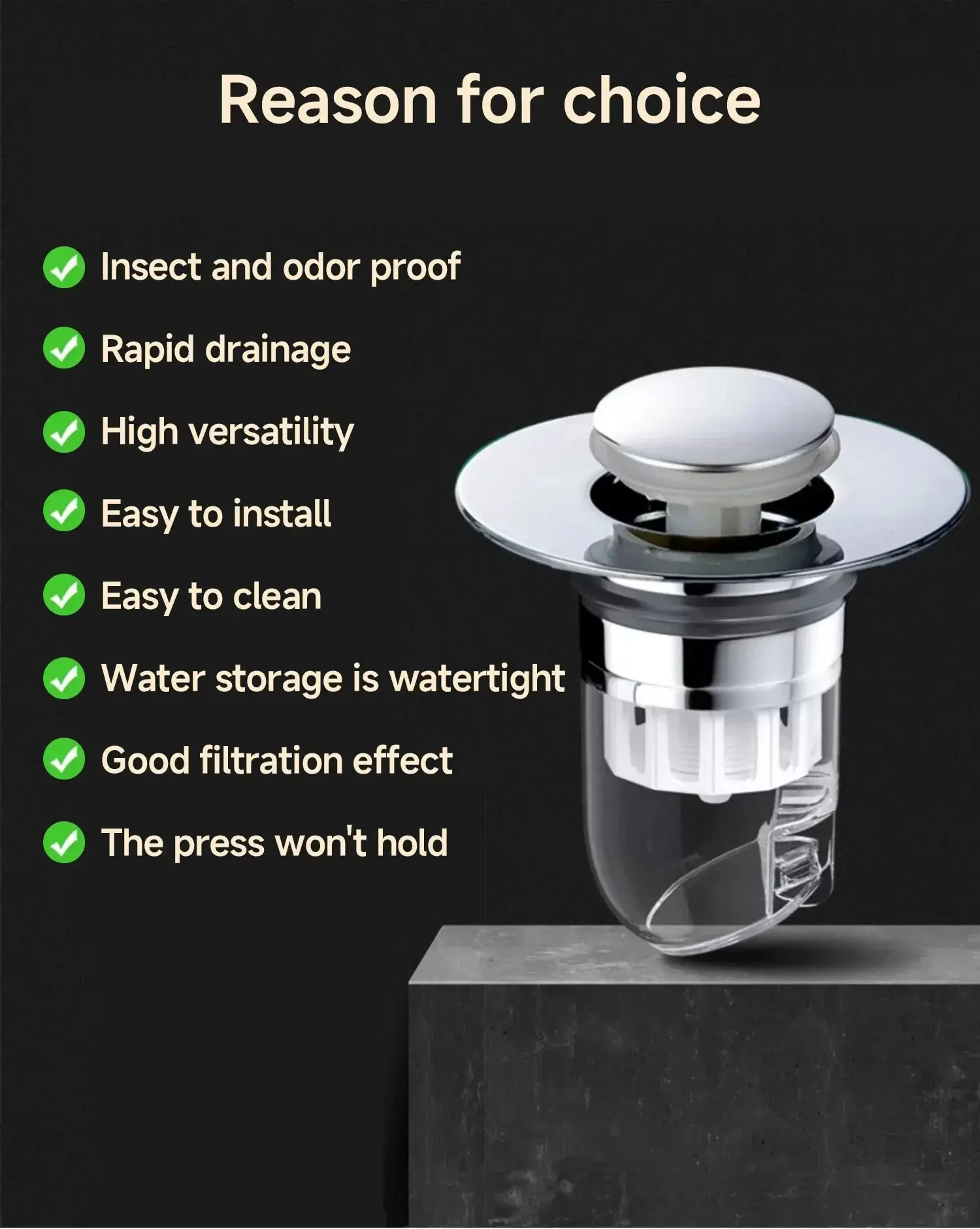 Reason for choice

Insect and odor proof

Rapid drainage

High versatility

Easy to install

Easy to clean

Water storage is watertight

Good filtration effect

The press won't hold