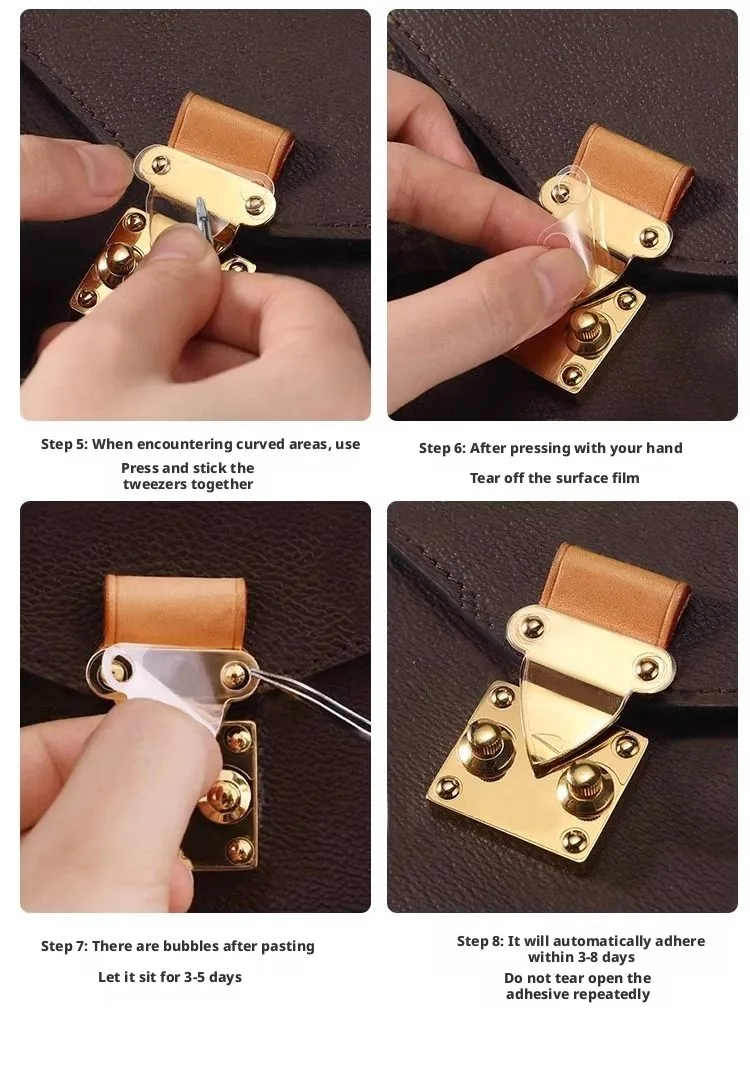 Step 5: When encountering curved areas, use
Press and stick the tweezers together

Step 6: After pressing with your hand
Tear off the surface film

Step 7: There are bubbles after pasting
Let it sit for 3-5 days

Step 8: It will automatically adhere within 3-8 days
Do not tear open the adhesive repeatedly