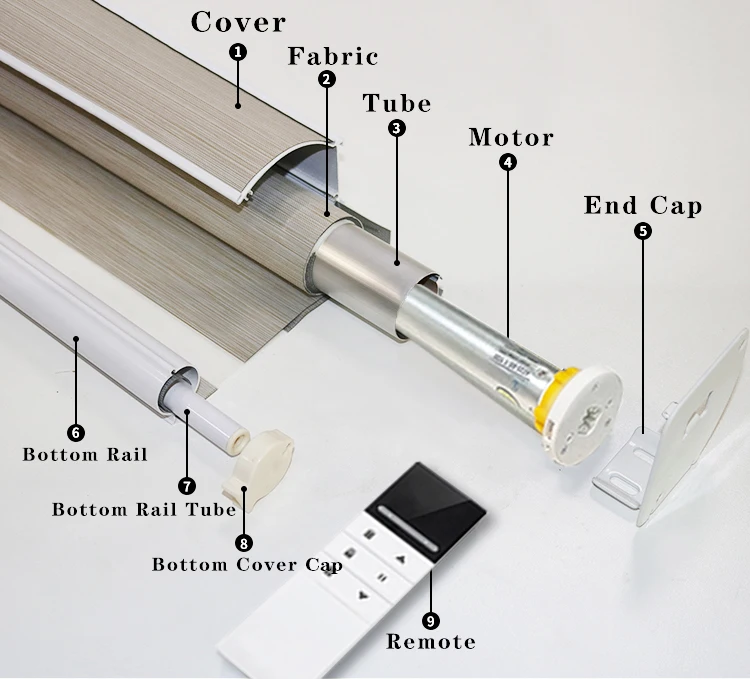 Cover
1
Fabric
2
Tube
3
Motor
4
End Cap
5
6
Bottom Rail
7
Bottom Rail Tube
8
Bottom Cover Cap
9
Remote