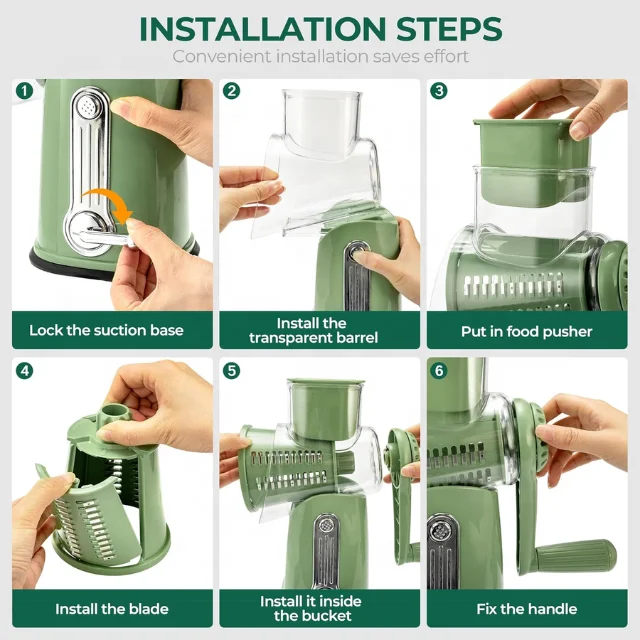 INSTALLATION STEPS

Convenient installation saves effort

1

Lock the suction base

2

Install the transparent barrel

3

Put in food pusher

4

Install the blade

5

Install it inside the bucket

6

Fix the handle