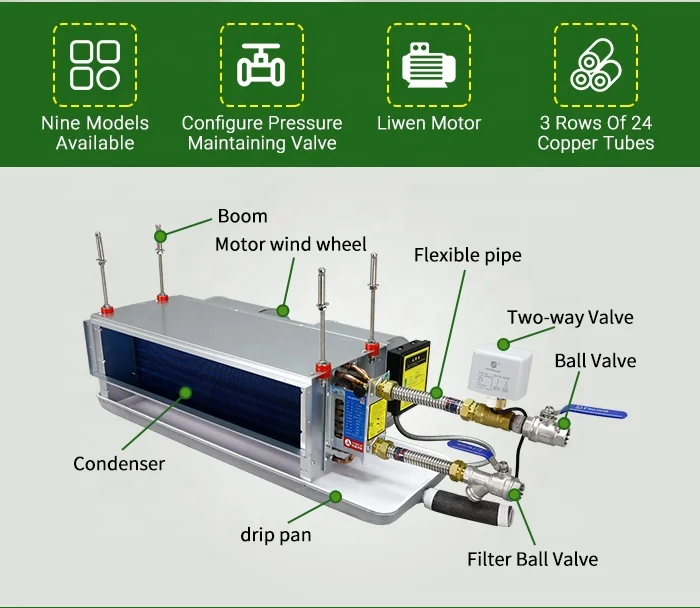 Nine Models Available

Configure Pressure Maintaining Valve

Liwen Motor

3 Rows Of 24 Copper Tubes

Boom

Motor wind wheel

Flexible pipe

Two-way Valve

Ball Valve

Condenser

drip pan

Filter Ball Valve