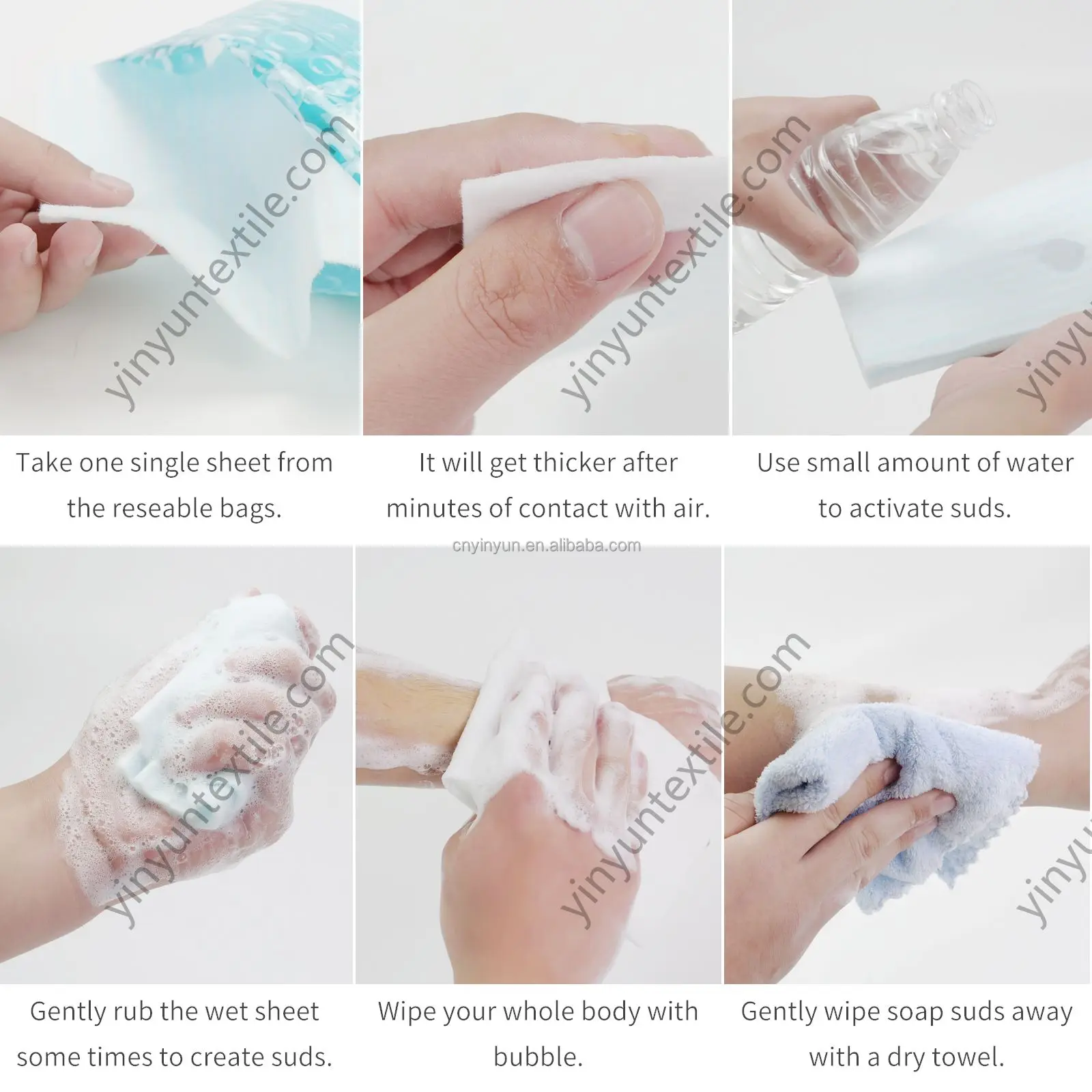 yinyuntextile.com

yinyuntextile.com

yinyu

Take one single sheet from the reseable bags.

It will get thicker after minutes of contact with air.

Use small amount of water to activate suds.

cnyinyun.en.alibaba.com

yinyuntextile.com

yinyuntextile.com

yinyu

Gently rub the wet sheet some times to create suds.

Wipe your whole body with bubble.

Gently wipe soap suds away with a dry towel.