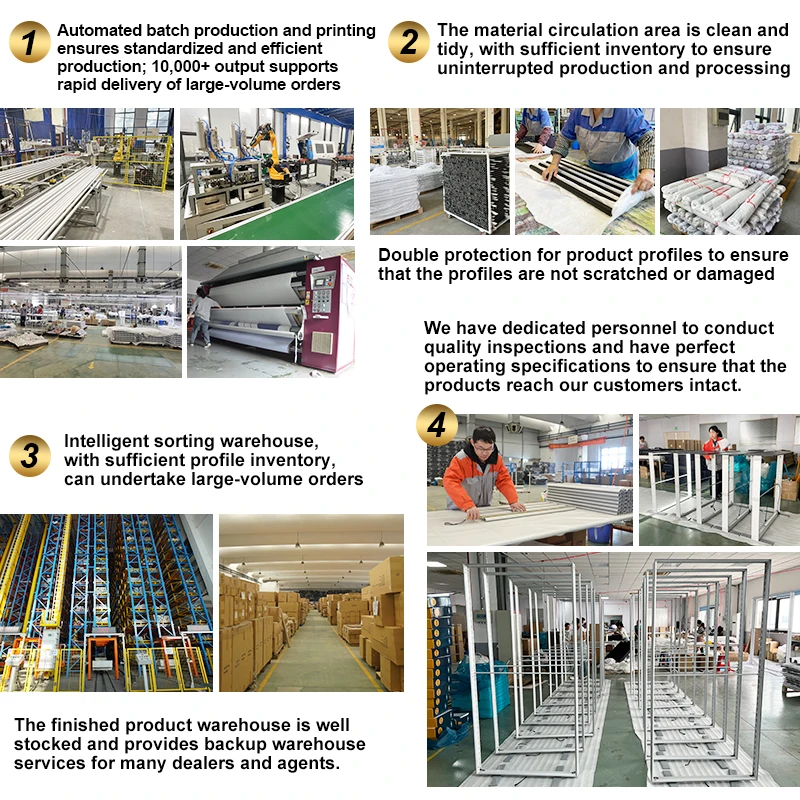 1 Automated batch production and printing ensures standardized and efficient production; 10,000+ output supports rapid delivery of large-volume orders

2 The material circulation area is clean and tidy, with sufficient inventory to ensure uninterrupted production and processing

Double protection for product profiles to ensure that the profiles are not scratched or damaged

We have dedicated personnel to conduct quality inspections and have perfect operating specifications to ensure that the products reach our customers intact.

4

3 Intelligent sorting warehouse, with sufficient profile inventory, can undertake large-volume orders

The finished product warehouse is well stocked and provides backup warehouse services for many dealers and agents.