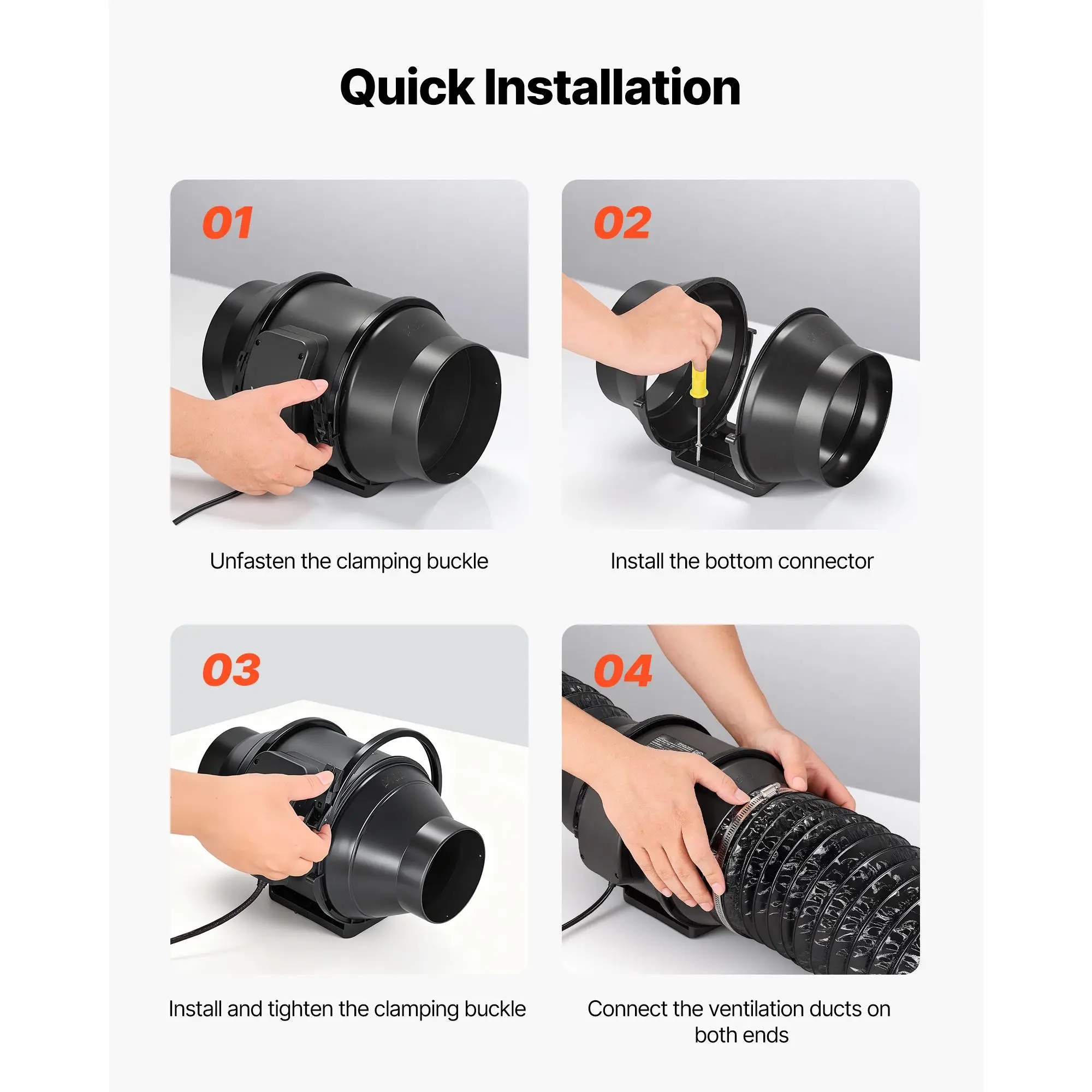 Quick Installation

01

Unfasten the clamping buckle

02

Install the bottom connector

03

Install and tighten the clamping buckle

04

Connect the ventilation ducts on both ends