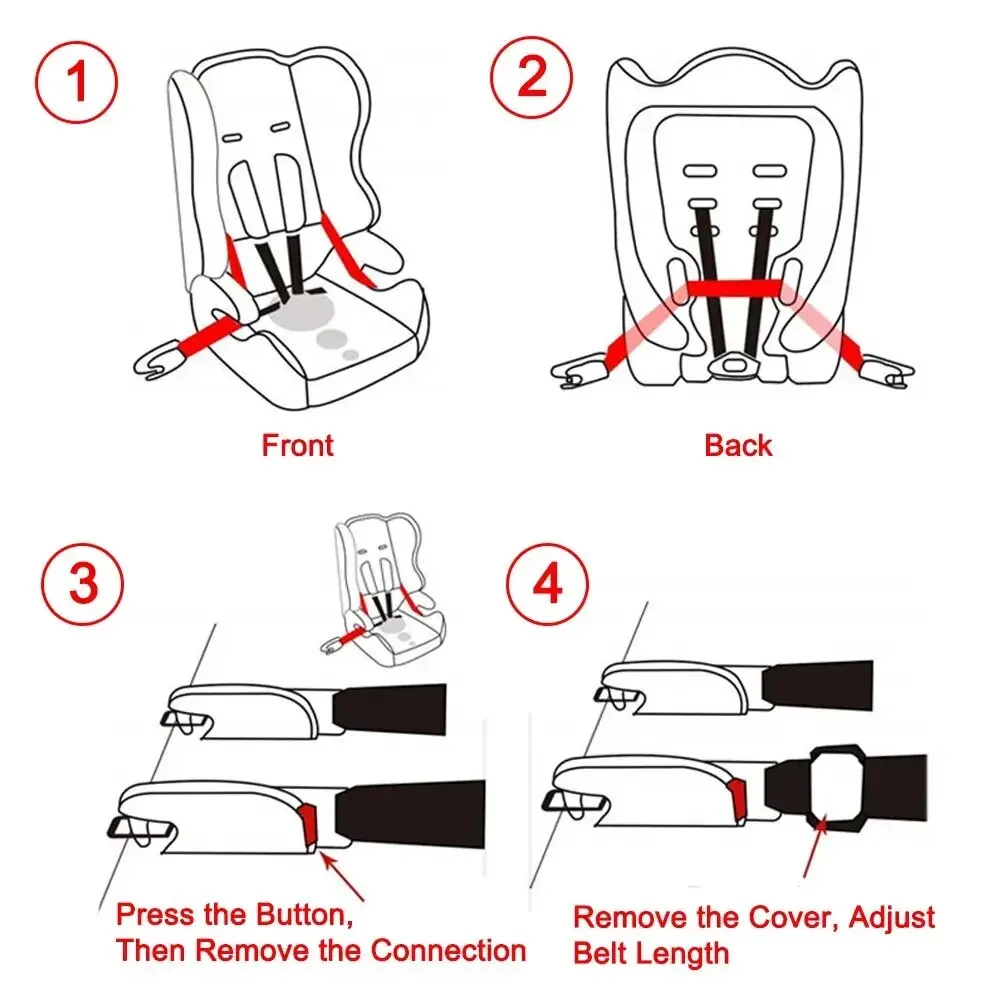 1

Front

2

Back

3

Press the Button,
Then Remove the Connection

4

Remove the Cover, Adjust
Belt Length