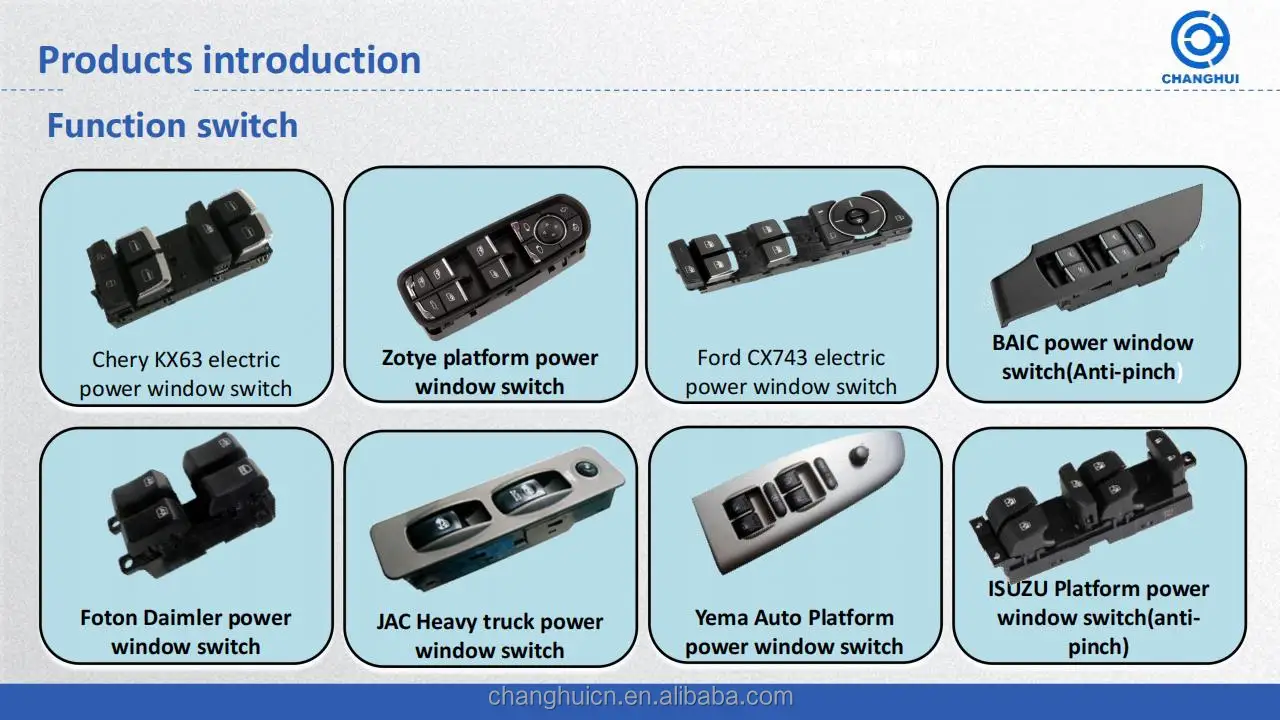 Products introduction

CHANGHUI

Function switch

Chery KX63 electric power window switch

Zotye platform power window switch

Ford CX743 electric power window switch

BAIC power window switch(Anti-pinch)

Foton Daimler power window switch

JAC Heavy truck power window switch

Yema Auto Platform power window switch

ISUZU Platform power window switch(anti-pinch)

changhuicn.en.alibaba.com